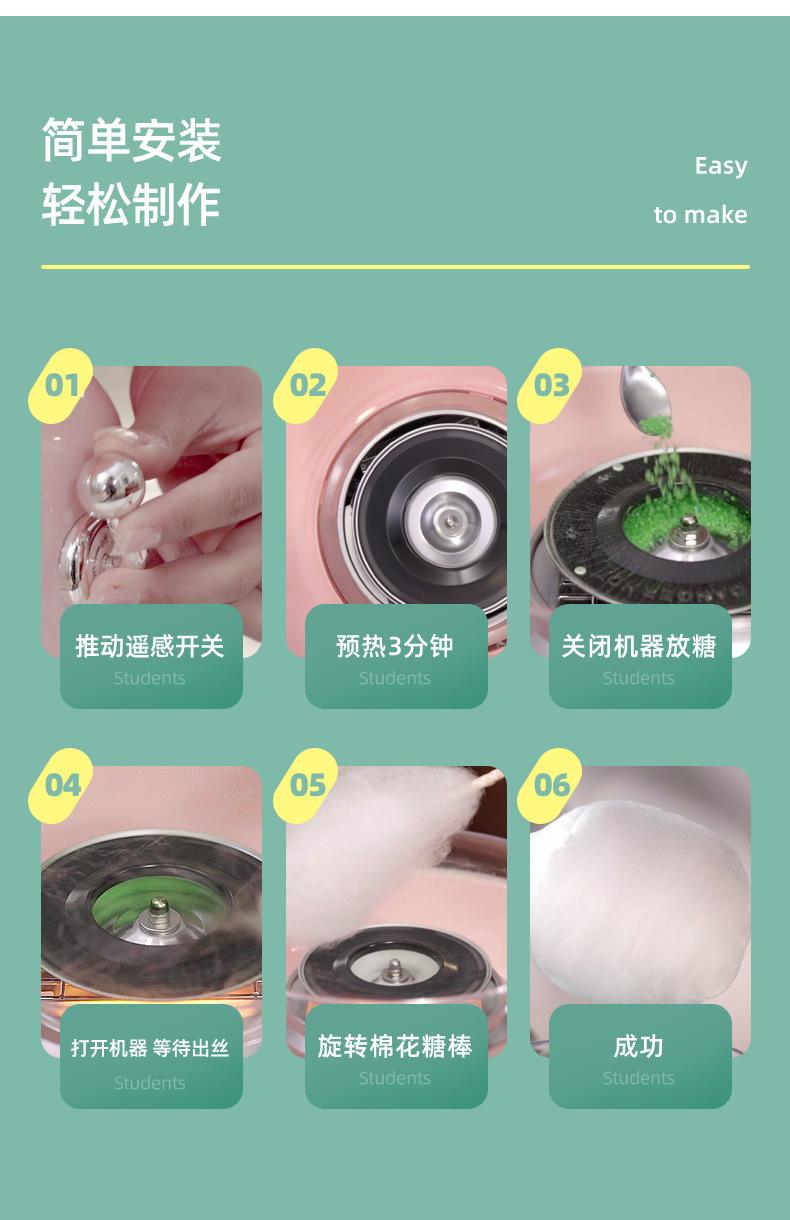 简单安装
轻松制作

Easy
to make

01
推动遥感开关
Students

02
预热3分钟
Students

03
关闭机器放糖
Students

04
打开机器 等待出丝
Students

05
旋转棉花糖棒
Students

06
成功
Students