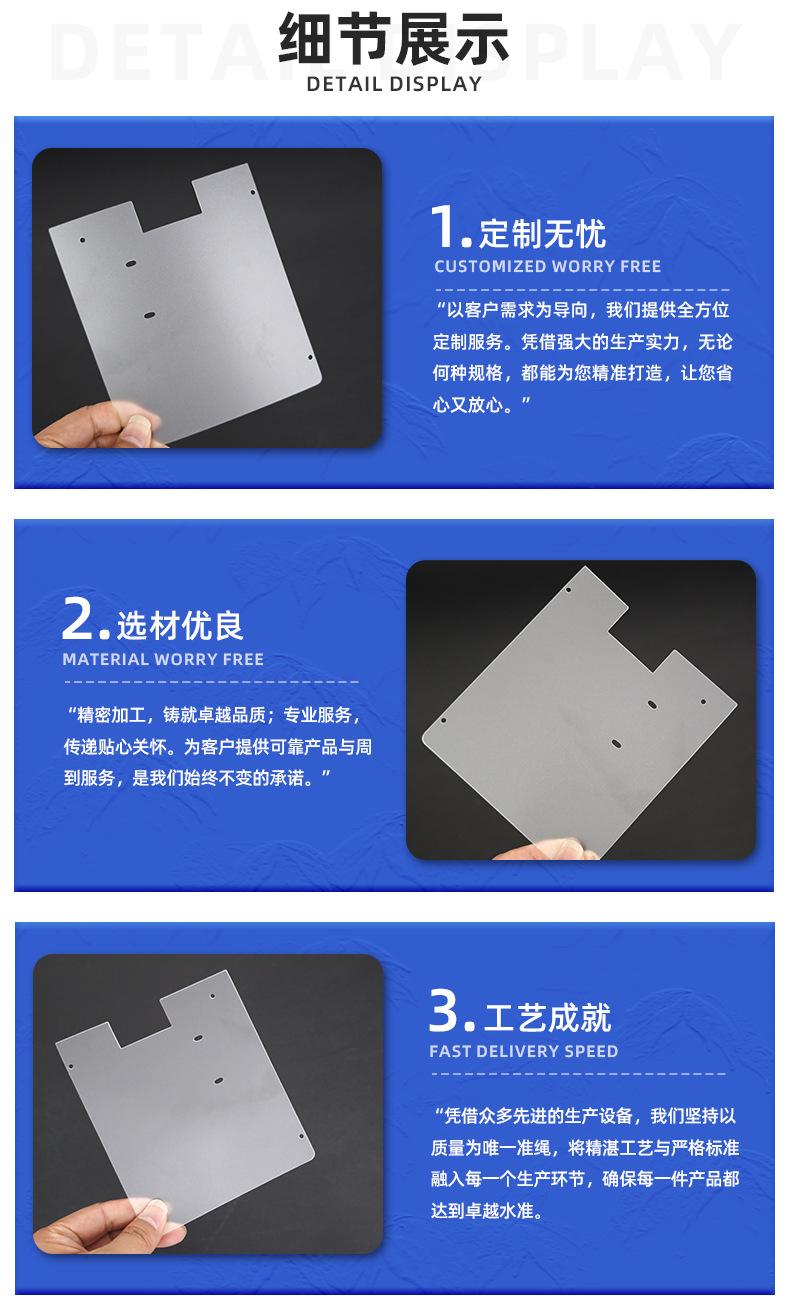 DETAIL DISPLAY

细节展示
DETAIL DISPLAY

1. 定制无忧
CUSTOMIZED WORRY FREE

“以客户需求为导向，我们提供全方位定制服务。凭借强大的生产实力，无论何种规格，都能为您精准打造，让您省心又放心。”

2. 选材优良
MATERIAL WORRY FREE

“精密加工，铸就卓越品质；专业服务，传递贴心关怀。为客户提供可靠产品与周到服务，是我们始终不变的承诺。”

3. 工艺成就
FAST DELIVERY SPEED

“凭借众多先进的生产设备，我们坚持以质量为唯一准绳，将精湛工艺与严格标准融入每一个生产环节，确保每一件产品都达到卓越水准。