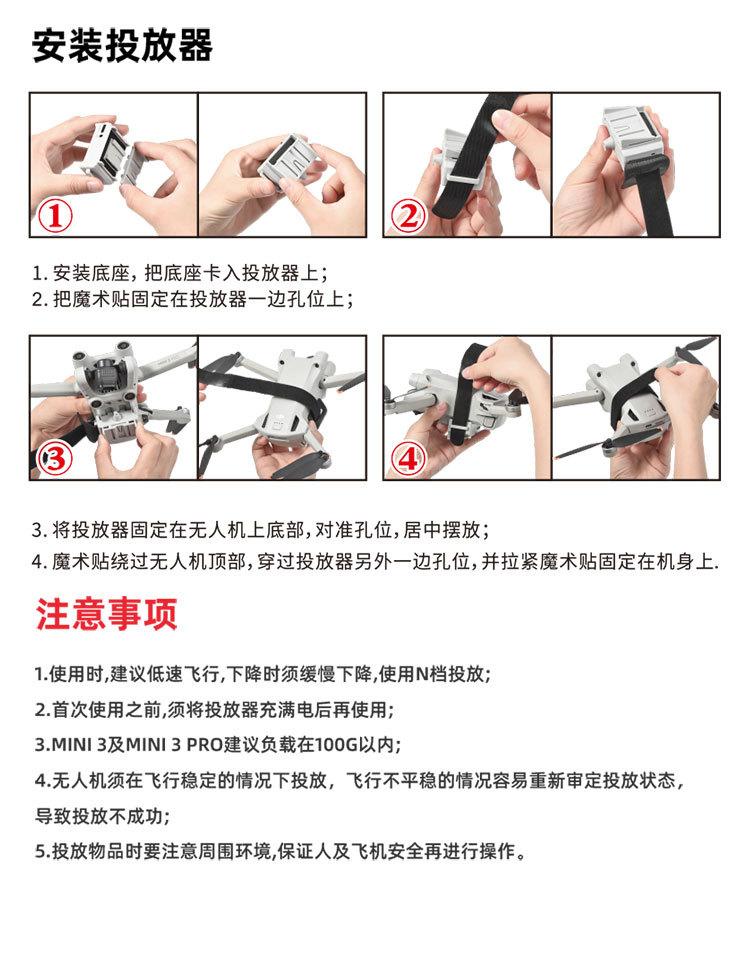 安装投放器

①

②

1. 安装底座，把底座卡入投放器上；
2. 把魔术贴固定在投放器一边孔位上；

③

④

3. 将投放器固定在无人机上底部，对准孔位，居中摆放；
4. 魔术贴绕过无人机顶部，穿过投放器另外一边孔位，并拉紧魔术贴固定在机身上.

注意事项

1.使用时,建议低速飞行,下降时须缓慢下降,使用N档投放;

2.首次使用之前,须将投放器充满电后再使用;

3.MINI 3及MINI 3 PRO建议负载在100G以内;

4.无人机须在飞行稳定的情况下投放，飞行不平稳的情况容易重新审定投放状态，导致投放不成功;

5.投放物品时要注意周围环境,保证人及飞机安全再进行操作。