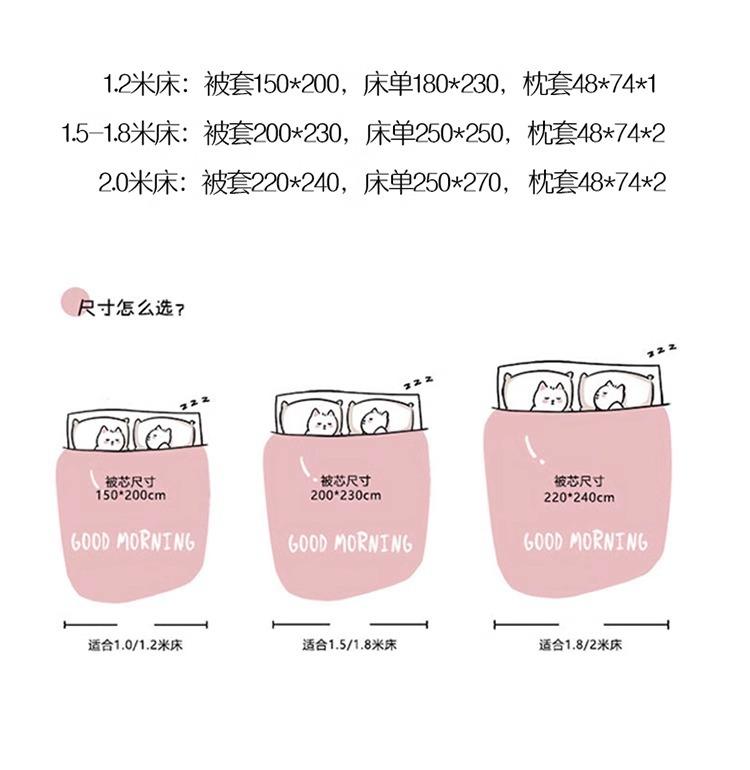 1.2米床：被套150*200，床单180*230，枕套48*74*1
1.5-1.8米床：被套200*230，床单250*250，枕套48*74*2
2.0米床：被套220*240，床单250*270，枕套48*74*2

尺寸怎么选？

zzz
被芯尺寸
150*200cm
GOOD MORNING
适合1.0/1.2米床

zzz
被芯尺寸
200*230cm
GOOD MORNING
适合1.5/1.8米床

zzz
被芯尺寸
220*240cm
GOOD MORNING
适合1.8/2米床