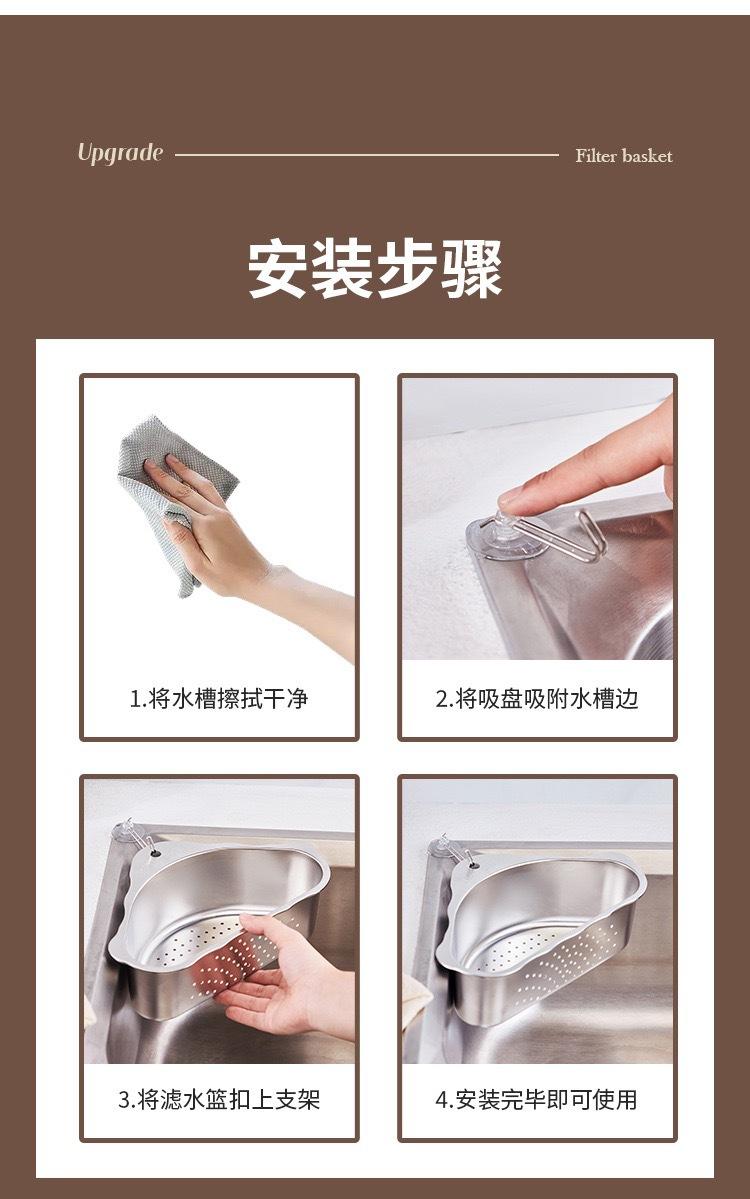 Upgrade Filter basket

安装步骤

1.将水槽擦拭干净

2.将吸盘吸附水槽边

3.将滤水篮扣上支架

4.安装完毕即可使用