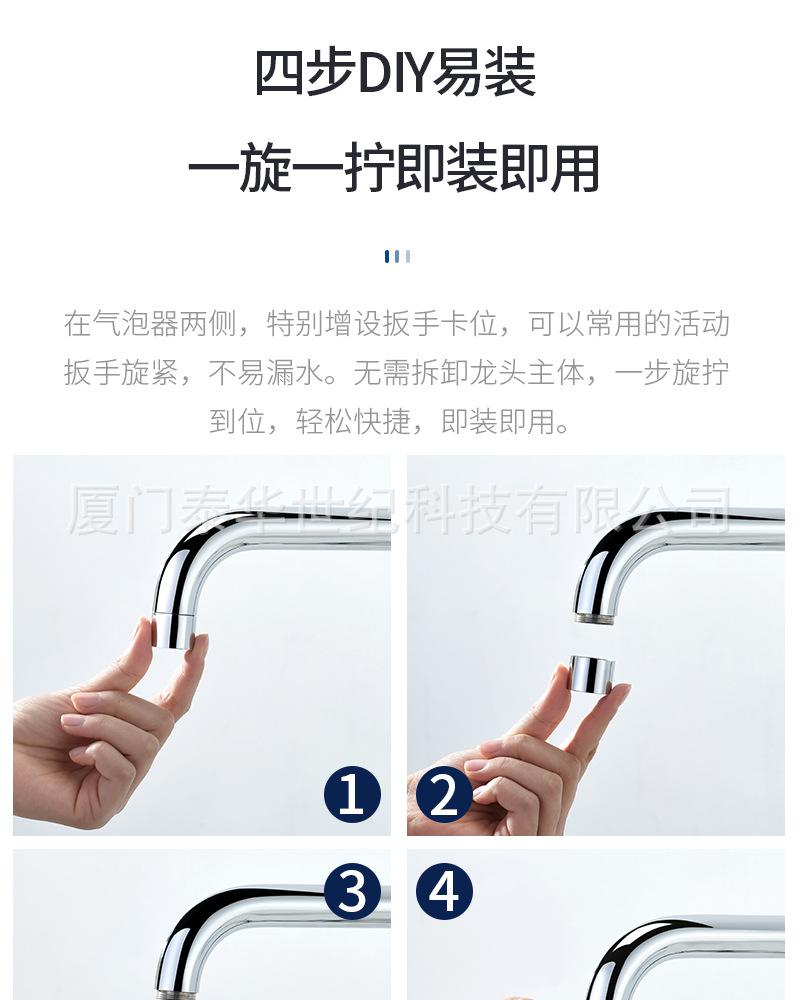 四步DIY易装

一旋一拧即装即用

在气泡器两侧，特别增设扳手卡位，可以常用的活动扳手旋紧，不易漏水。无需拆卸龙头主体，一步旋拧到位，轻松快捷，即装即用。

厦门泰华世纪科技有限公司

1

2

3

4