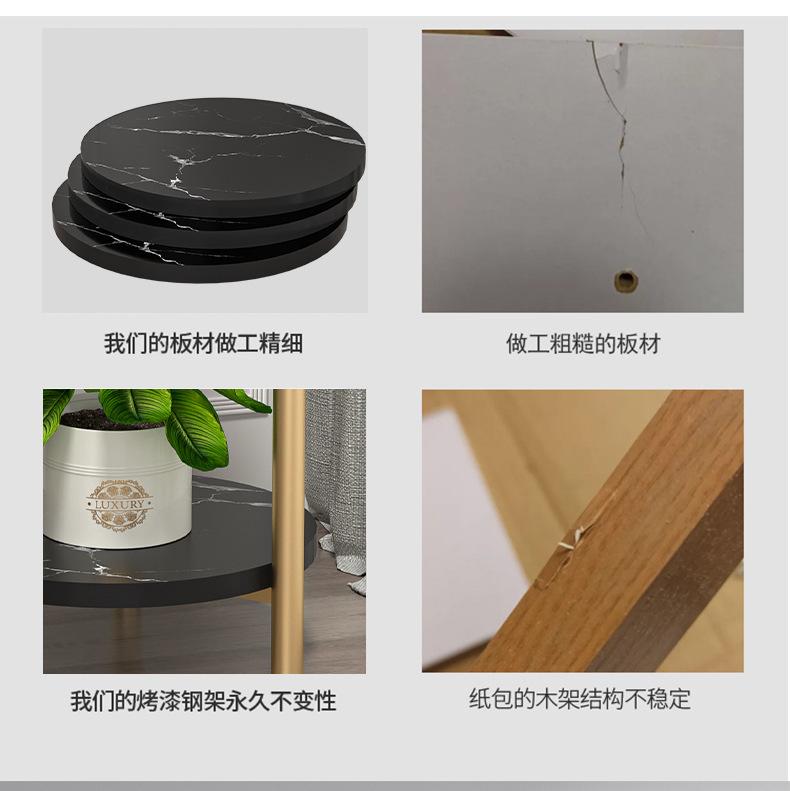 我们的板材做工精细

做工粗糙的板材

LUXURY

我们的烤漆钢架永久不变性

纸包的木架结构不稳定