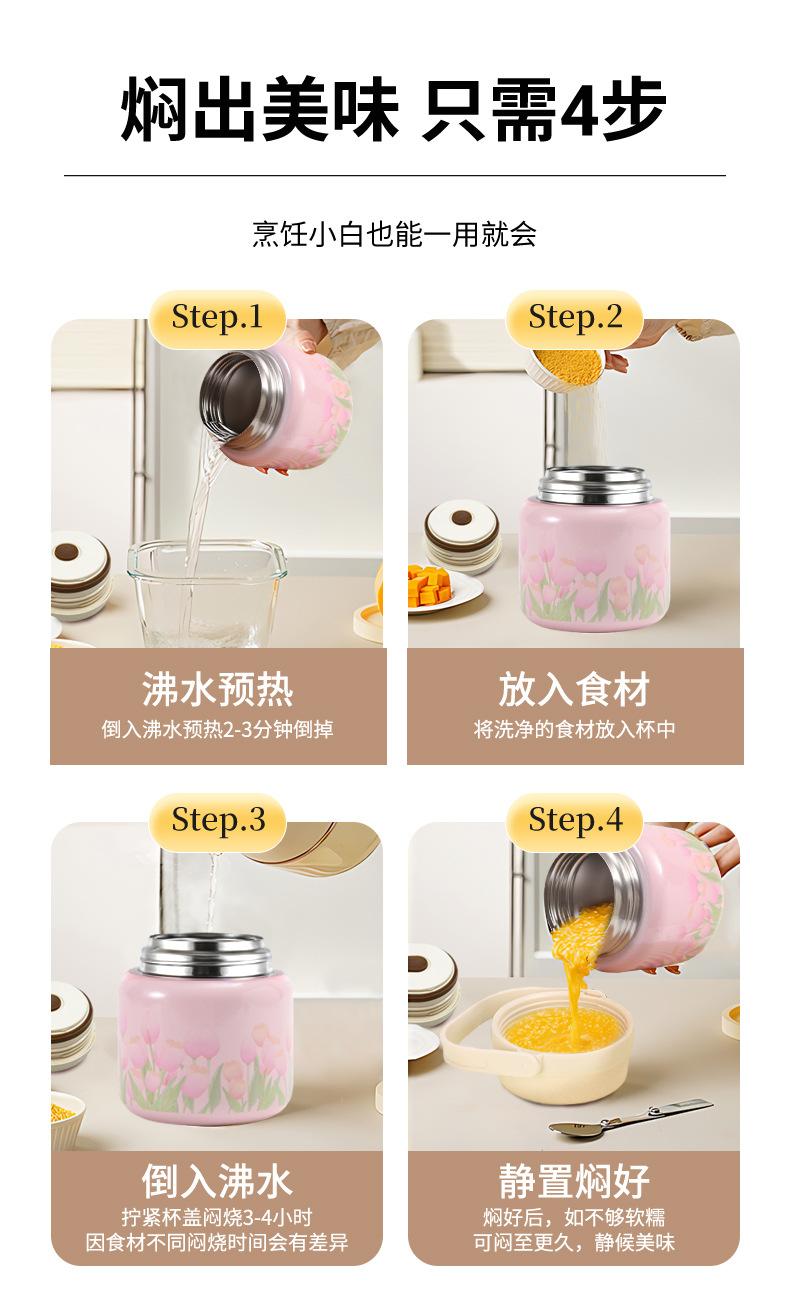 焖出美味 只需4步

烹饪小白也能一用就会

Step.1

沸水预热

倒入沸水预热2-3分钟倒掉

Step.2

放入食材

将洗净的食材放入杯中

Step.3

倒入沸水

拧紧杯盖闷烧3-4小时
因食材不同闷烧时间会有差异

Step.4

静置焖好

焖好后，如不够软糯
可闷至更久，静候美味