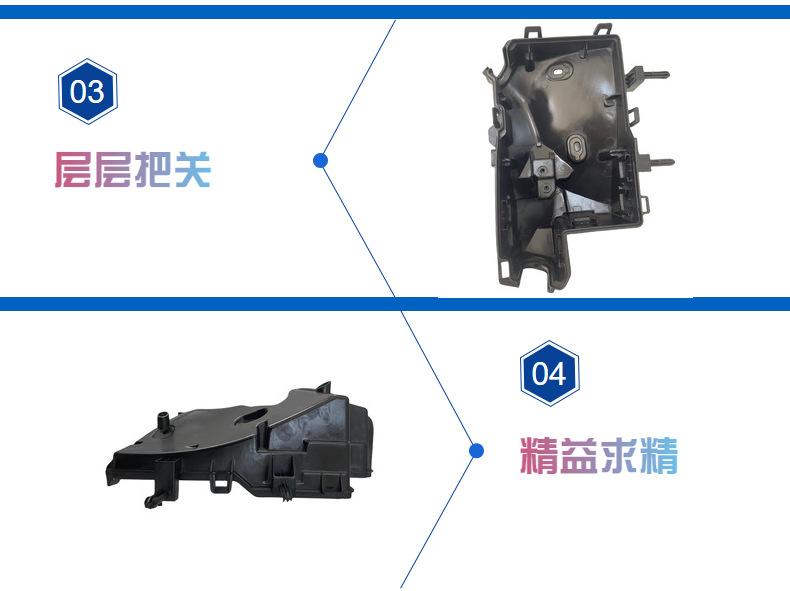 03

层层把关

04

精益求精