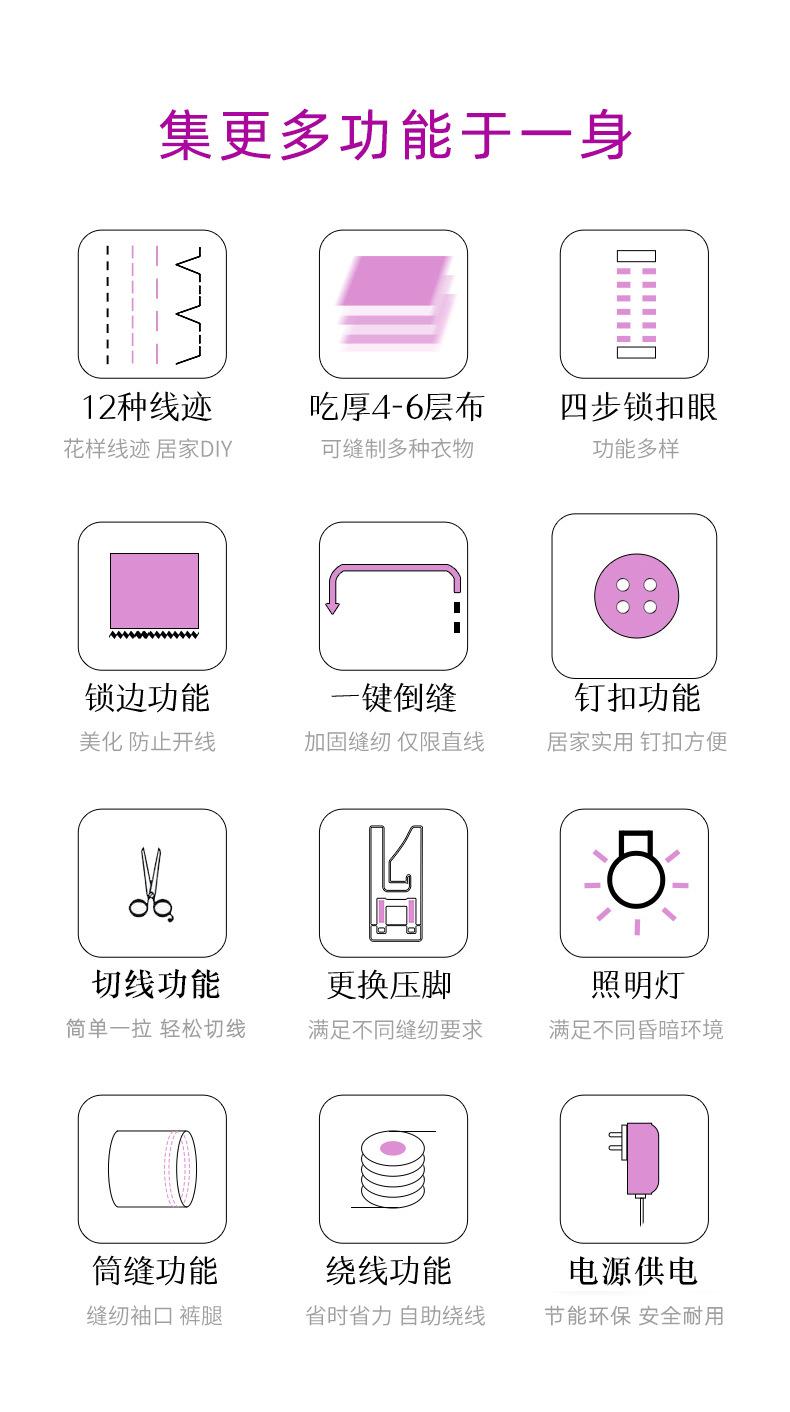 集更多功能于一身

12种线迹
花样线迹 居家DIY

吃厚4-6层布
可缝制多种衣物

四步锁扣眼
功能多样

锁边功能
美化 防止开线

一键倒缝
加固缝纫 仅限直线

钉扣功能
居家实用 钉扣方便

切线功能
简单一拉 轻松切线

更换压脚
满足不同缝纫要求

照明灯
满足不同昏暗环境

筒缝功能
缝纫袖口 裤腿

绕线功能
省时省力 自助绕线

电源供电
节能环保 安全耐用