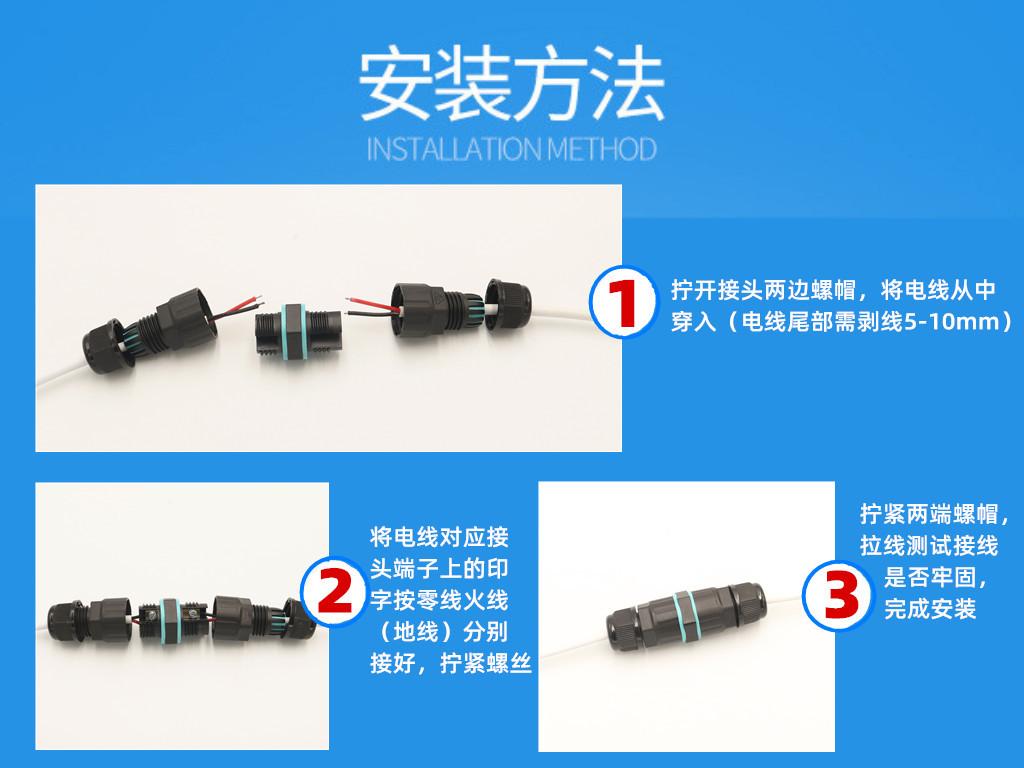 安装方法
INSTALLATION METHOD

1
拧开接头两边螺帽，将电线从中穿入（电线尾部需剥线5-10mm）

2
将电线对应接头端子上的印字按零线火线（地线）分别接好，拧紧螺丝

3
拧紧两端螺帽，拉线测试接线是否牢固，完成安装