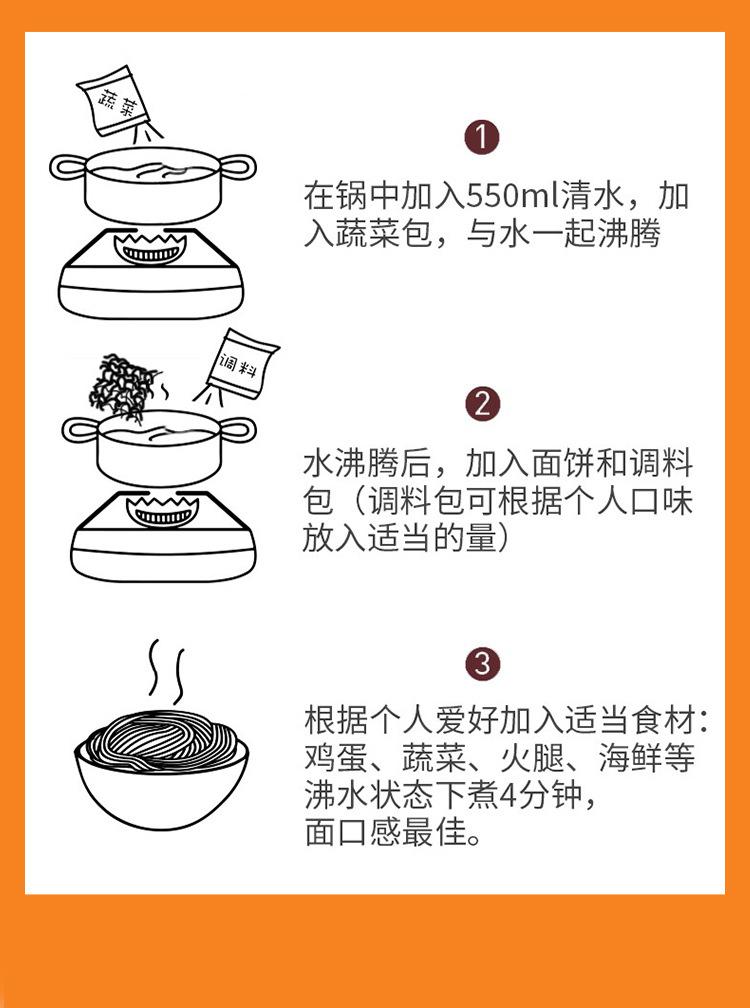 蔬菜

1

在锅中加入550ml清水，加入蔬菜包，与水一起沸腾

调料

2

水沸腾后，加入面饼和调料包（调料包可根据个人口味放入适当的量）

3

根据个人爱好加入适当食材：鸡蛋、蔬菜、火腿、海鲜等沸水状态下煮4分钟，面口感最佳。