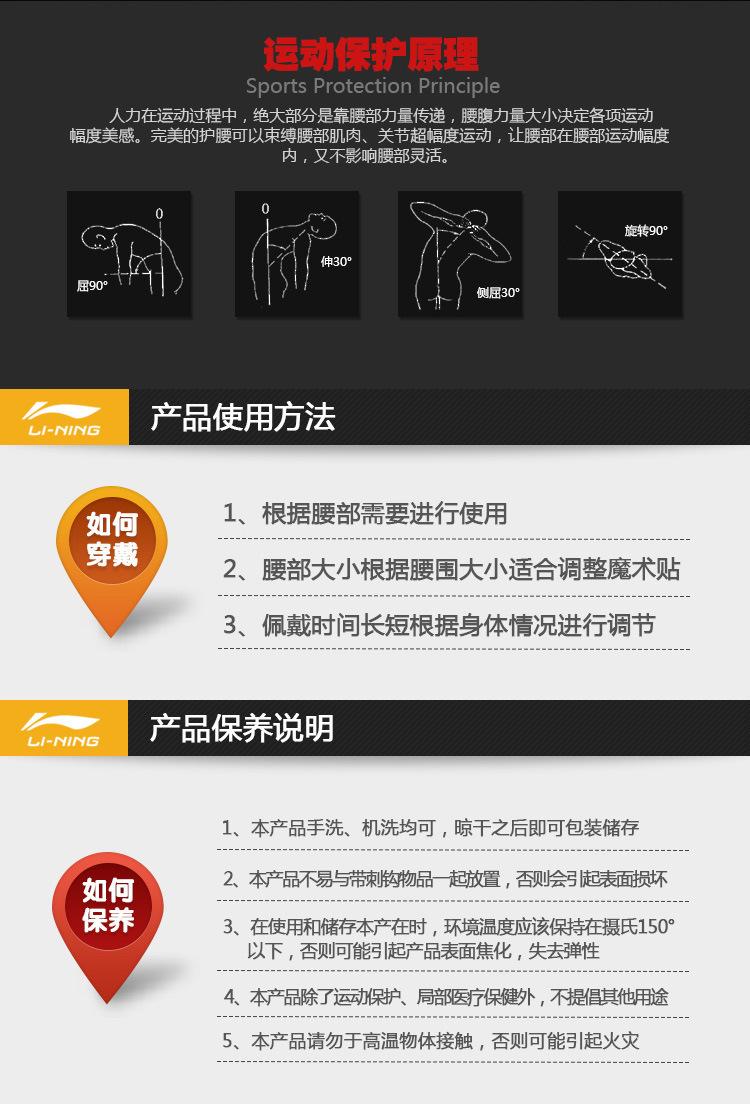 运动保护原理
Sports Protection Principle

人力在运动过程中，绝大部分是靠腰部力量传递，腰腹力量大小决定各项运动幅度美感。完美的护腰可以束缚腰部肌肉、关节超幅度运动，让腰部在腰部运动幅度内，又不影响腰部灵活。

0
屈90°

0
伸30°

侧屈30°

旋转90°

LI-NING
产品使用方法

如何穿戴

1、根据腰部需要进行使用
2、腰部大小根据腰围大小适合调整魔术贴
3、佩戴时间长短根据身体情况进行调节

LI-NING
产品保养说明

如何保养

1、本产品手洗、机洗均可，晾干之后即可包装储存
2、本产品不易与带刺钩物品一起放置，否则会引起表面损坏
3、在使用和储存本产在时，环境温度应该保持在摄氏150°以下，否则可能引起产品表面焦化，失去弹性
4、本产品除了运动保护、局部医疗保健外，不提倡其他用途
5、本产品请勿于高温物体接触，否则可能引起火灾