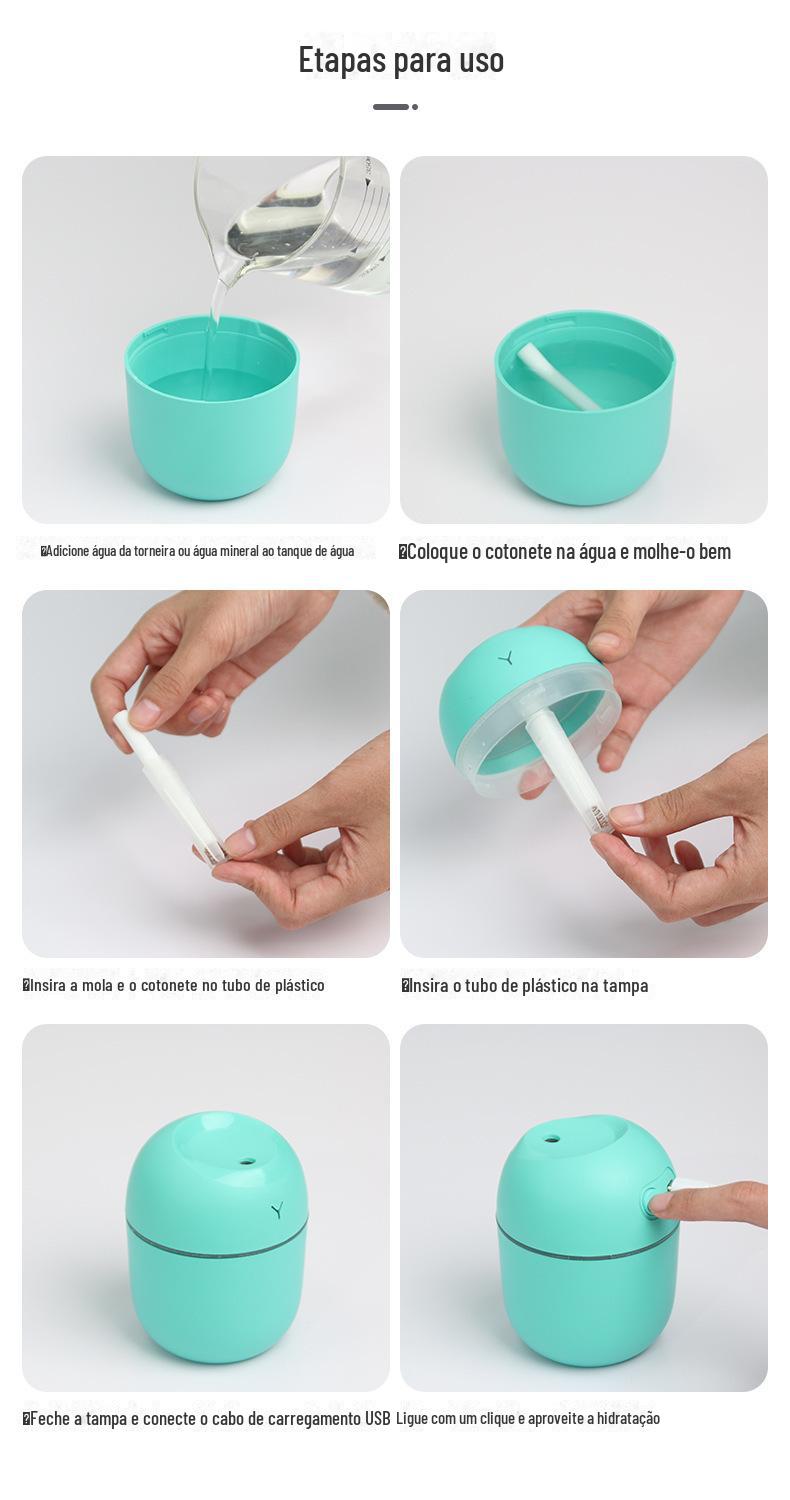 Etapas para uso

Adicione água da torneira ou água mineral ao tanque de água

Coloque o cotonete na água e molhe-o bem

Insira a mola e o cotonete no tubo de plástico

Insira o tubo de plástico na tampa

Feche a tampa e conecte o cabo de carregamento USB

Ligue com um clique e aproveite a hidratação