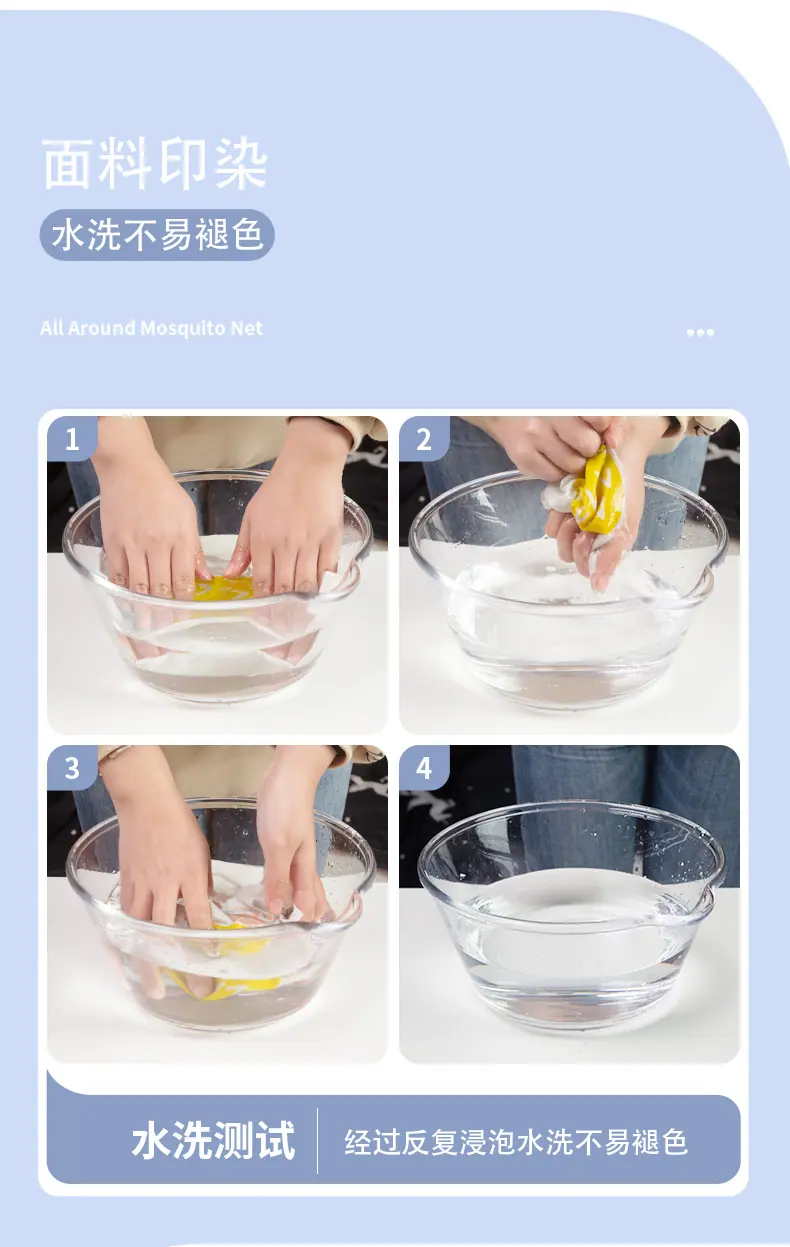 面料印染

水洗不易褪色

All Around Mosquito Net

1

2

3

4

水洗测试 经过反复浸泡水洗不易褪色