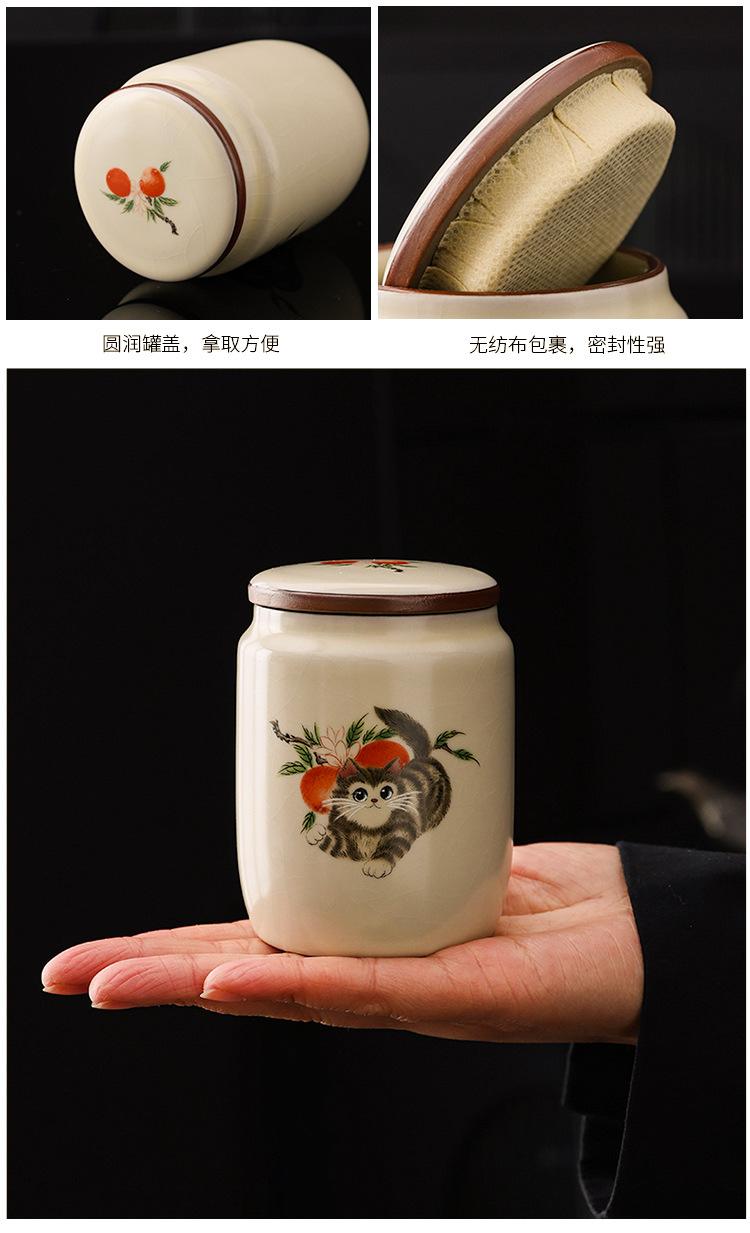 圆润罐盖，拿取方便

无纺布包裹，密封性强