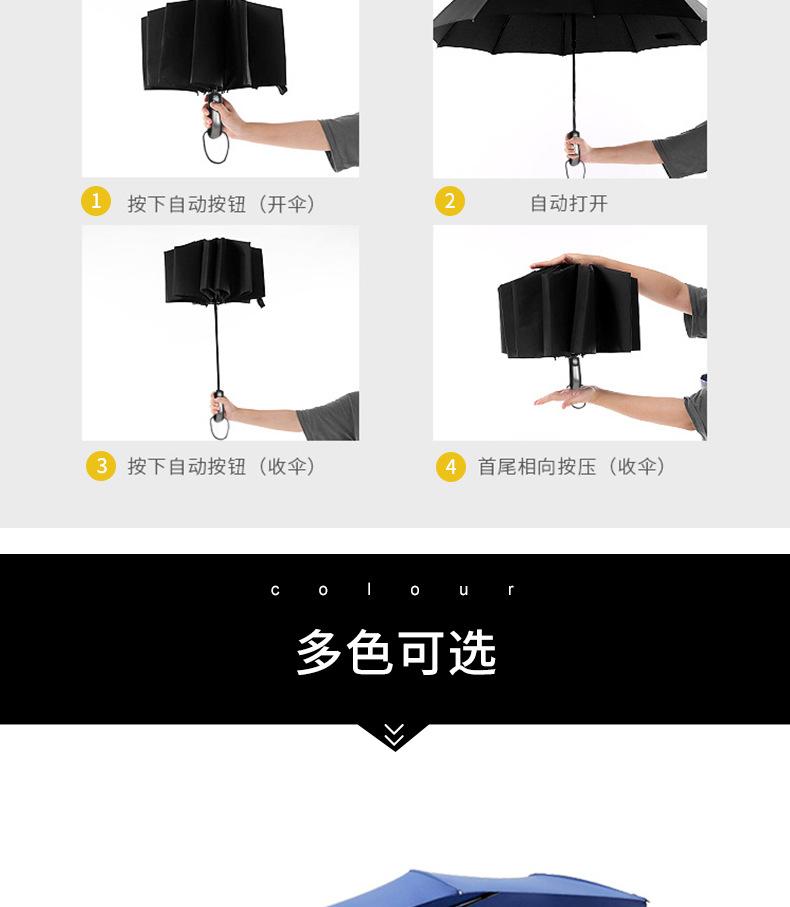 1 按下自动按钮（开伞）

2 自动打开

3 按下自动按钮（收伞）

4 首尾相向按压（收伞）

colour

多色可选