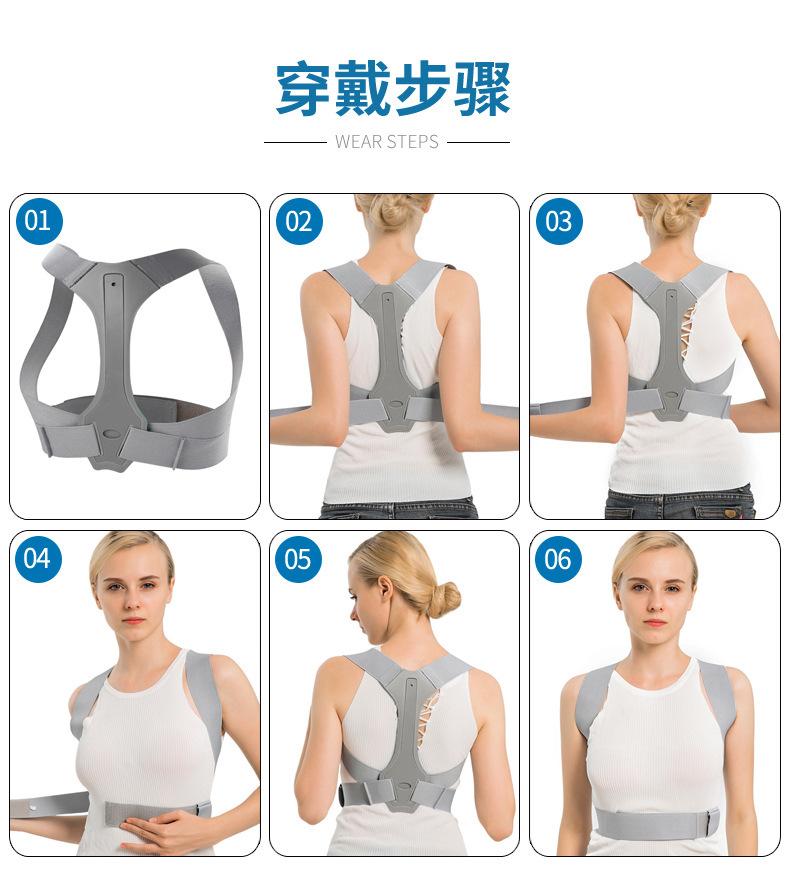 穿戴步骤

WEAR STEPS

01

02

03

04

05

06