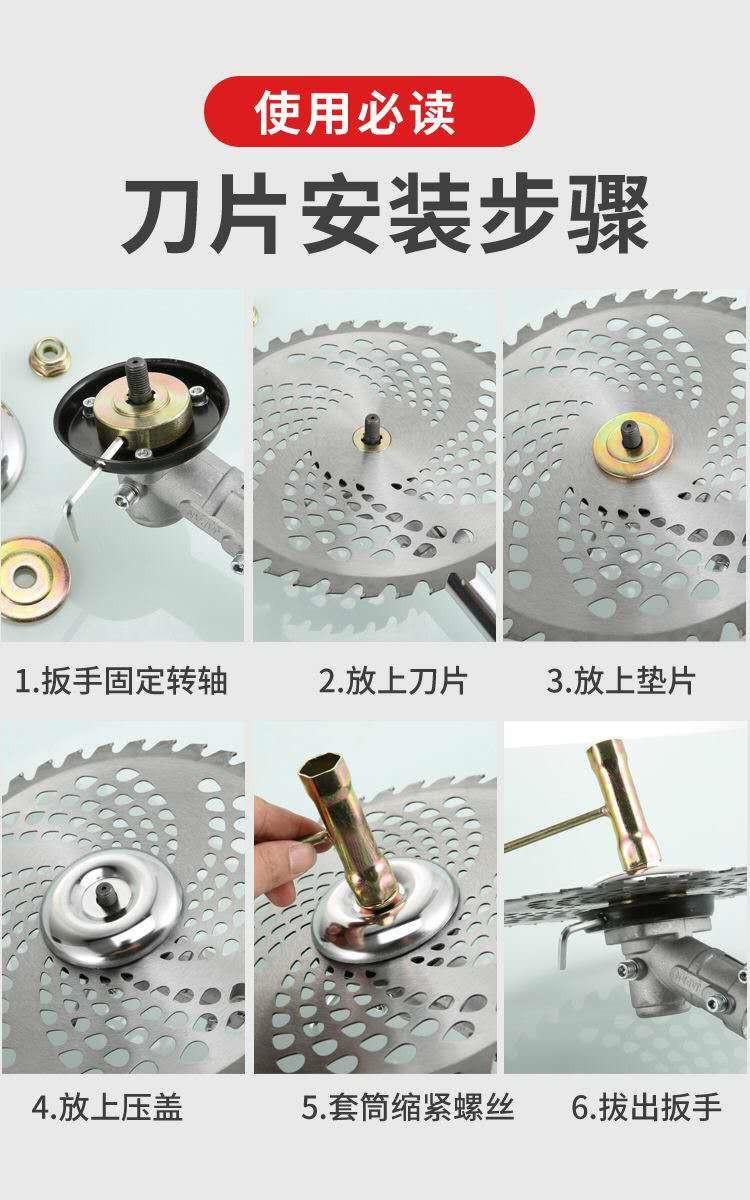 使用必读

刀片安装步骤

1.扳手固定转轴

2.放上刀片

3.放上垫片

4.放上压盖

5.套筒缩紧螺丝

6.拔出扳手