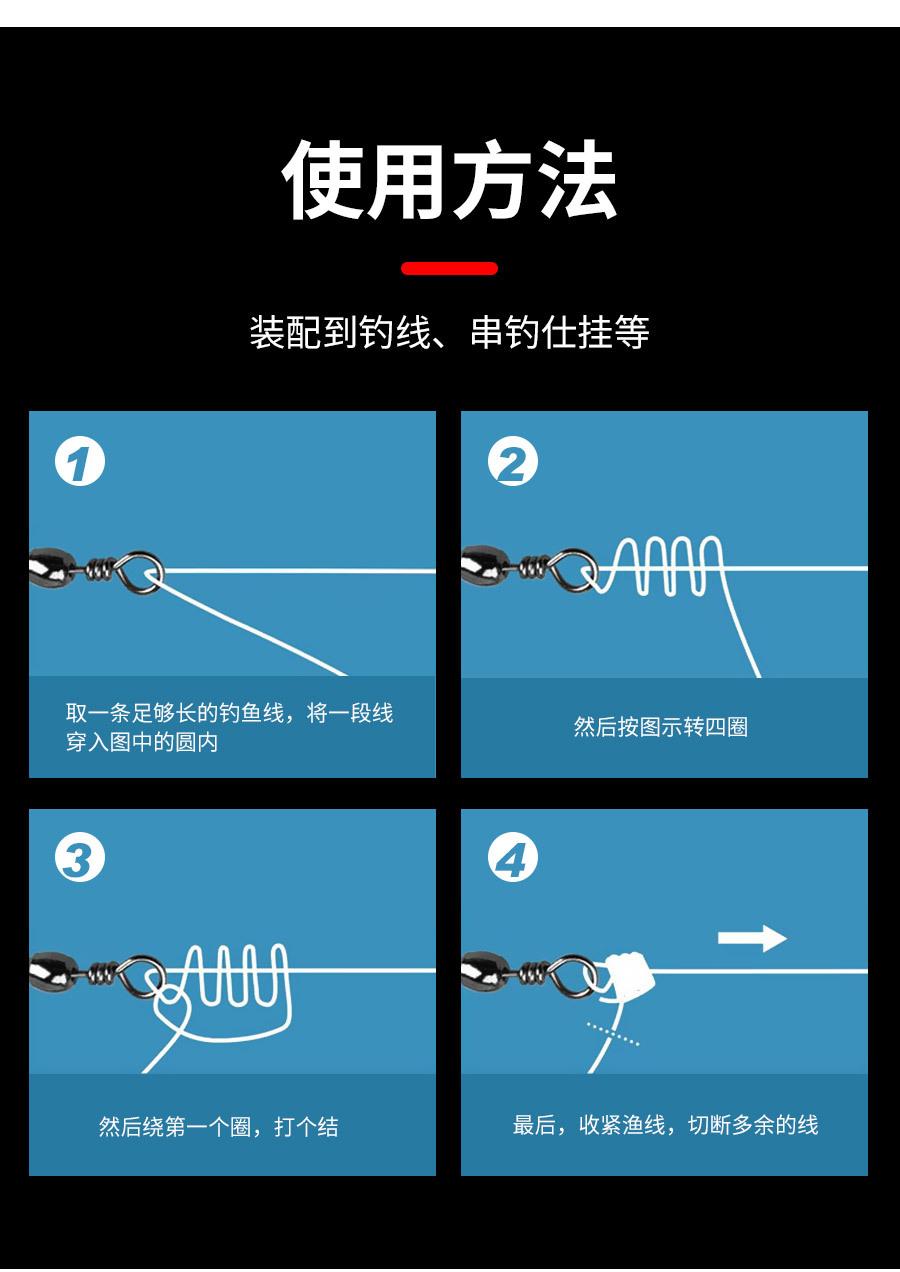 使用方法

装配到钓线、串钓仕挂等

1

取一条足够长的钓鱼线，将一段线穿入图中的圆内

2

然后按图示转四圈

3

然后绕第一个圈，打个结

4

最后，收紧渔线，切断多余的线