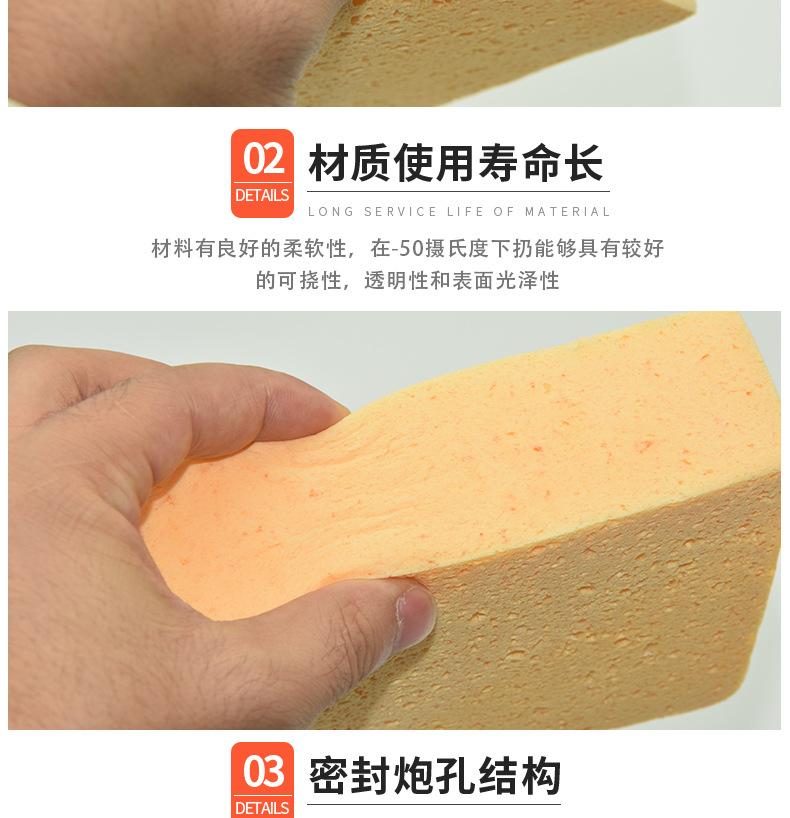 02
DETAILS
材质使用寿命长
LONG SERVICE LIFE OF MATERIAL

材料有良好的柔软性，在-50摄氏度下扔能够具有较好的可挠性，透明性和表面光泽性

03
DETAILS
密封炮孔结构