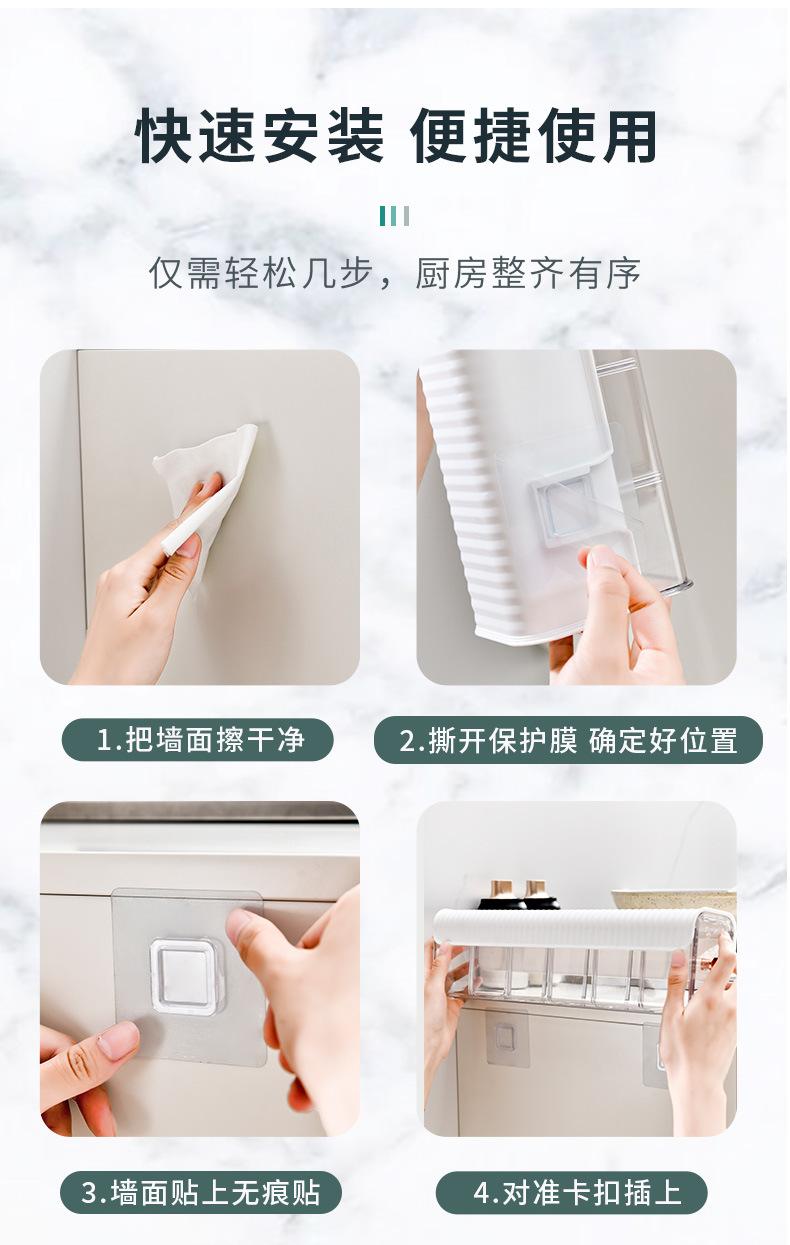 快速安装 便捷使用

仅需轻松几步，厨房整齐有序

1.把墙面擦干净

2.撕开保护膜 确定好位置

3.墙面贴上无痕贴

4.对准卡扣插上