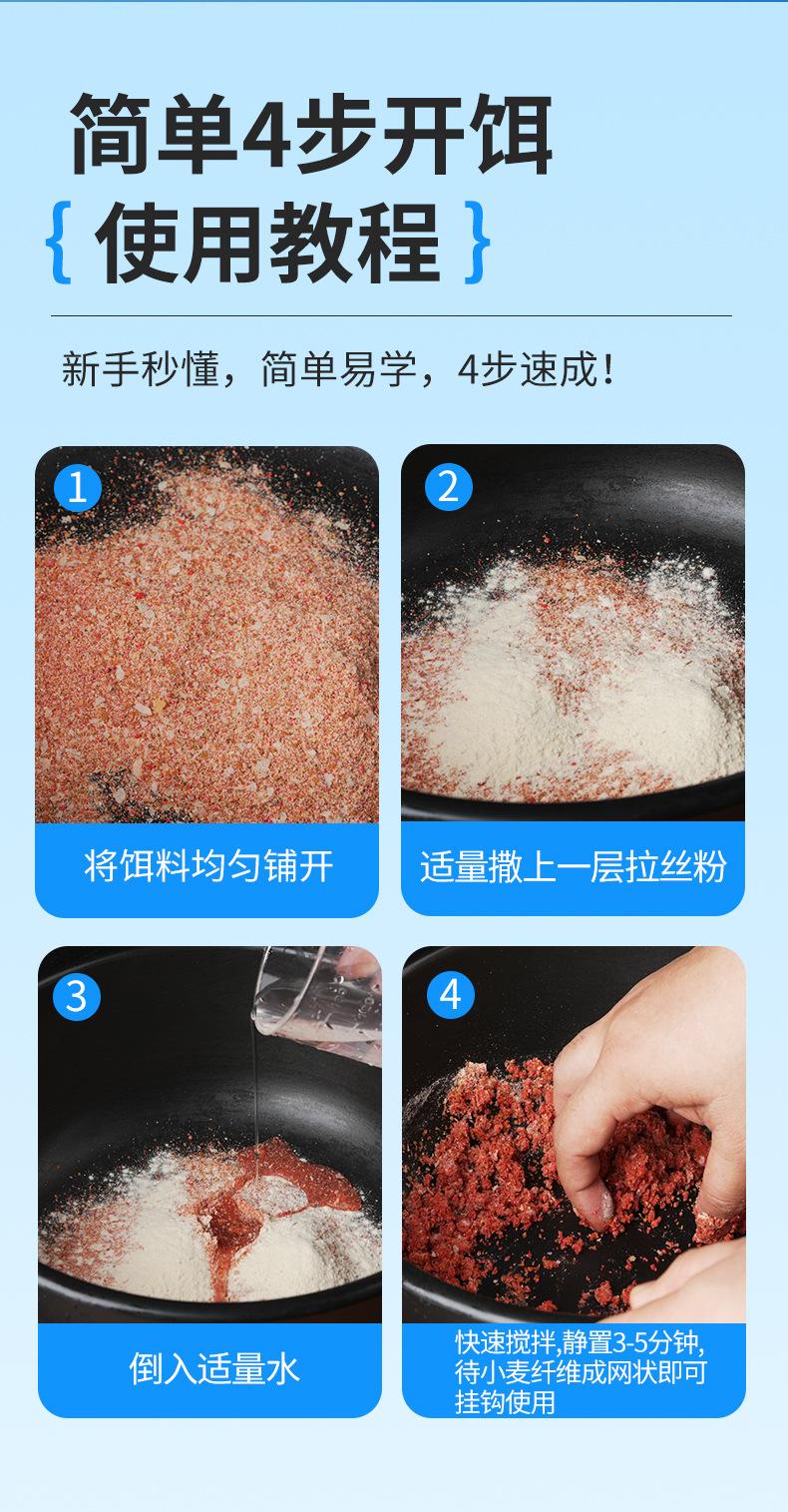 简单4步开饵
{ 使用教程 }

新手秒懂，简单易学，4步速成！

1
将饵料均匀铺开

2
适量撒上一层拉丝粉

3
倒入适量水

4
快速搅拌,静置3-5分钟,待小麦纤维成网状即可挂钩使用