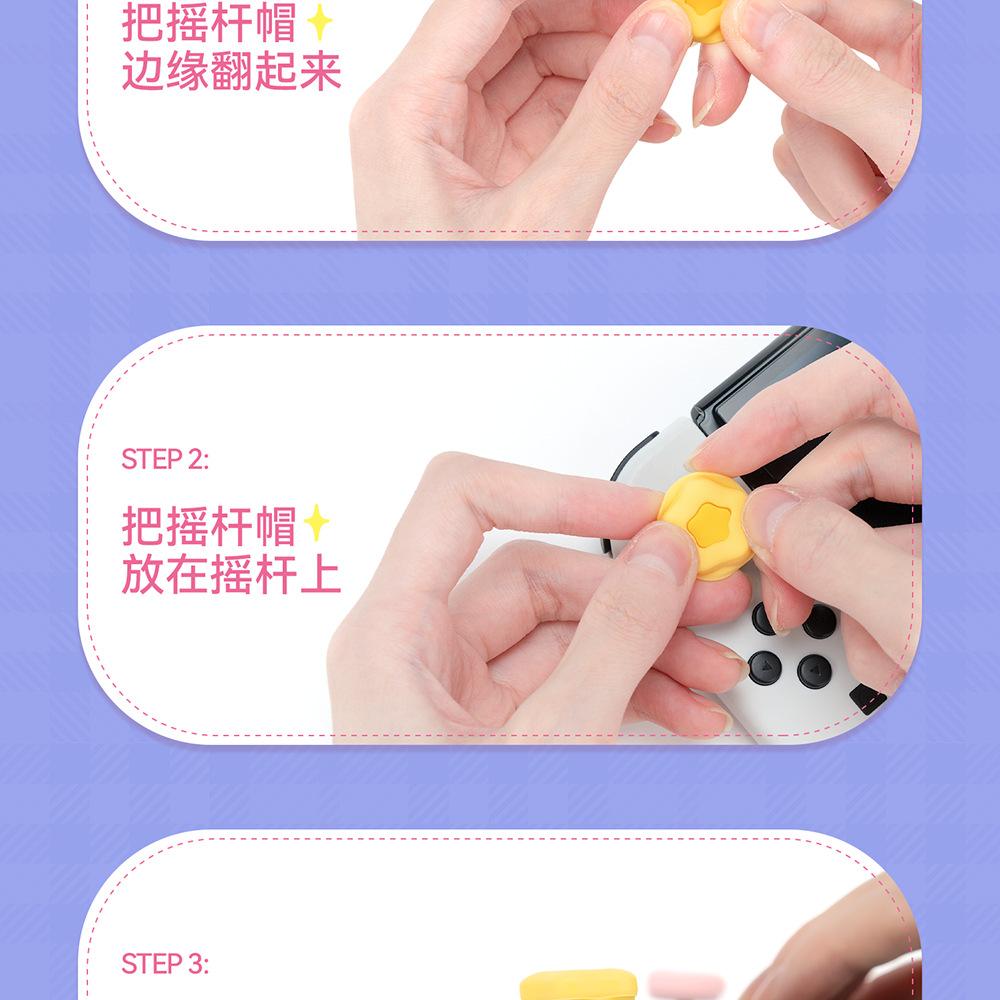 把摇杆帽
边缘翻起来

STEP 2:

把摇杆帽
放在摇杆上

STEP 3: