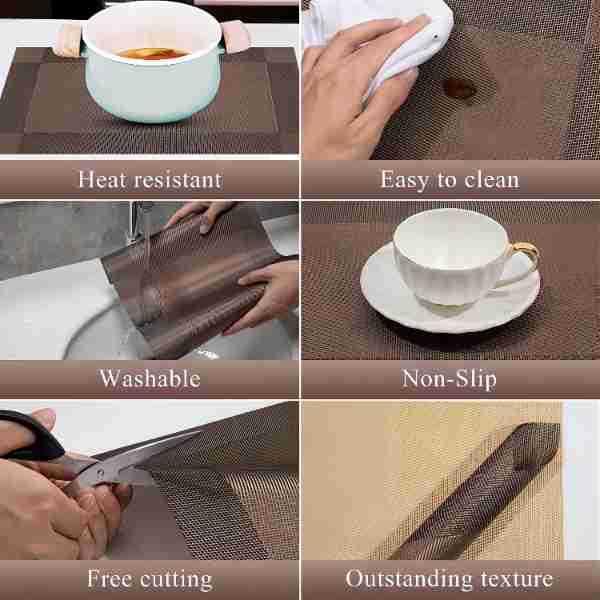 Heat resistant

Easy to clean

Washable

Non-Slip

Free cutting

Outstanding texture