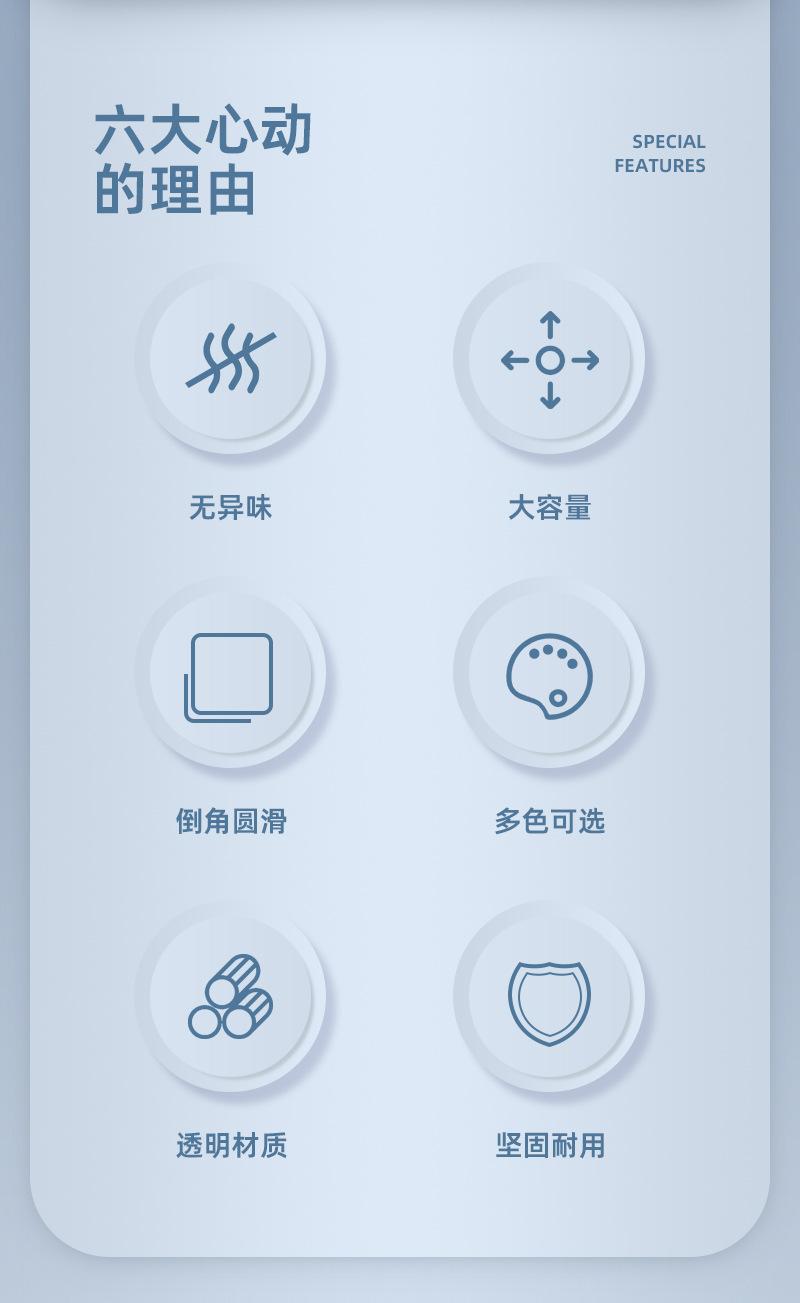 六大心动
的理由

SPECIAL
FEATURES

无异味

大容量

倒角圆滑

多色可选

透明材质

坚固耐用