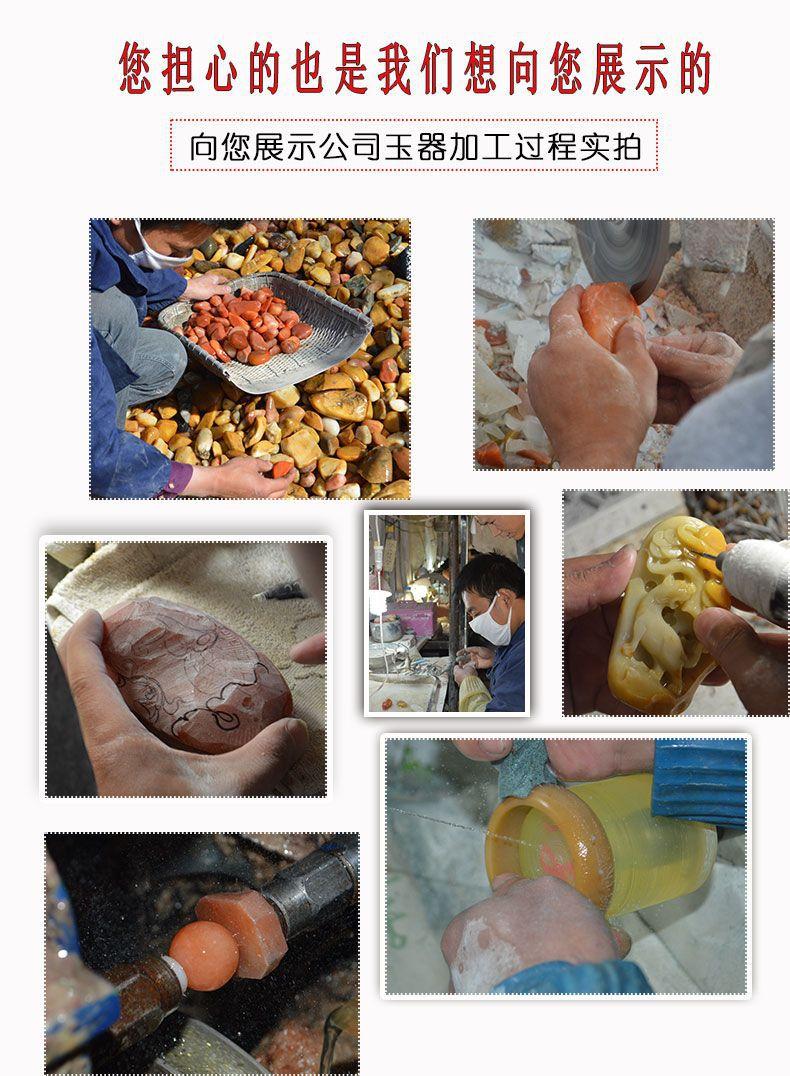 您担心的也是我们想向您展示的

向您展示公司玉器加工过程实拍