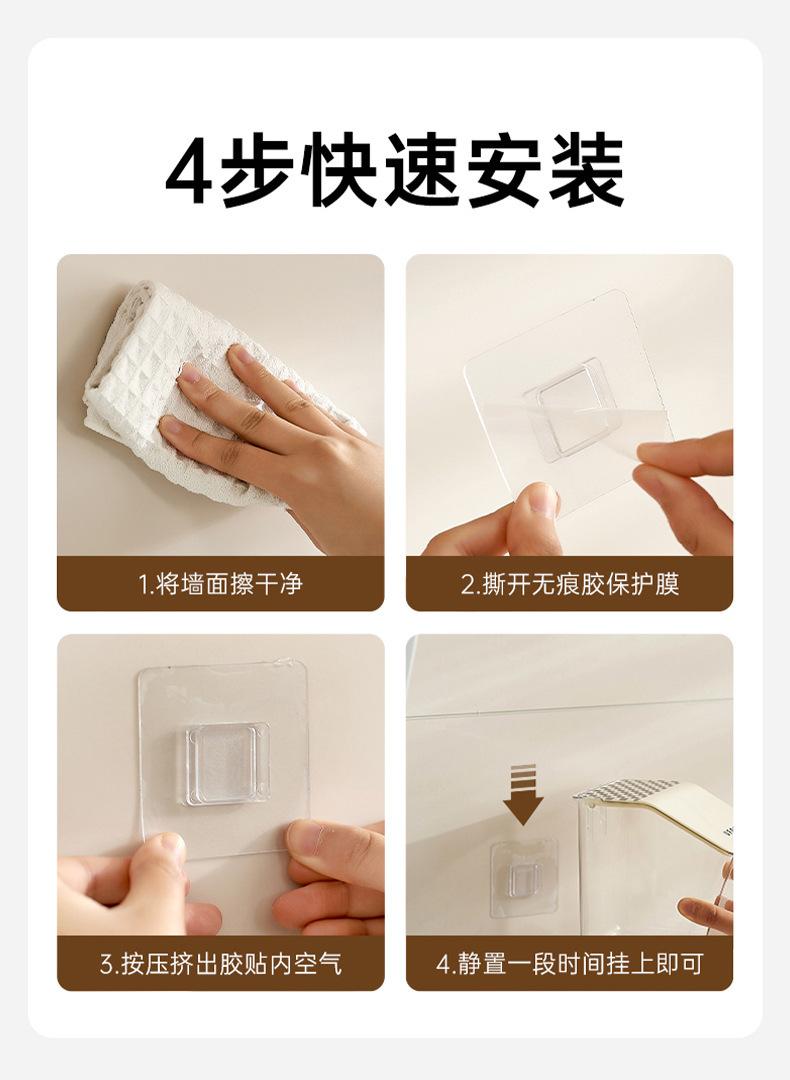 4步快速安装

1.将墙面擦干净

2.撕开无痕胶保护膜

3.按压挤出胶贴内空气

4.静置一段时间挂上即可