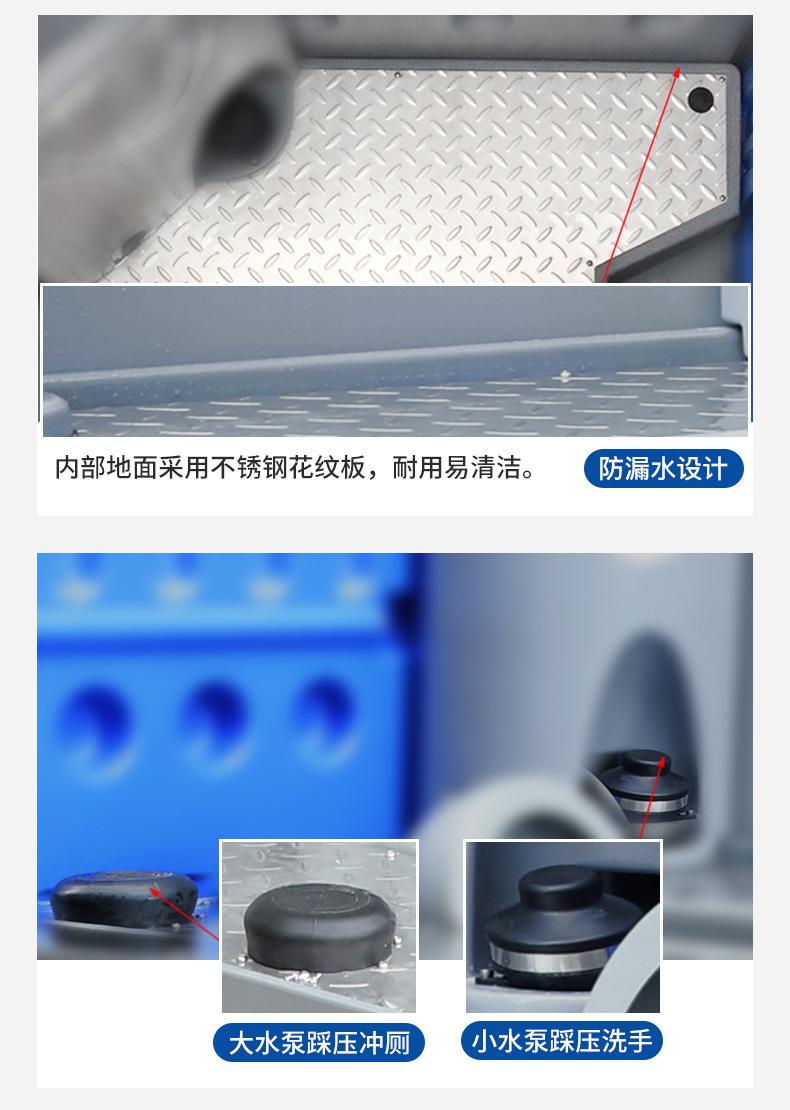 内部地面采用不锈钢花纹板，耐用易清洁。

防漏水设计

大水泵踩压冲厕

小水泵踩压洗手