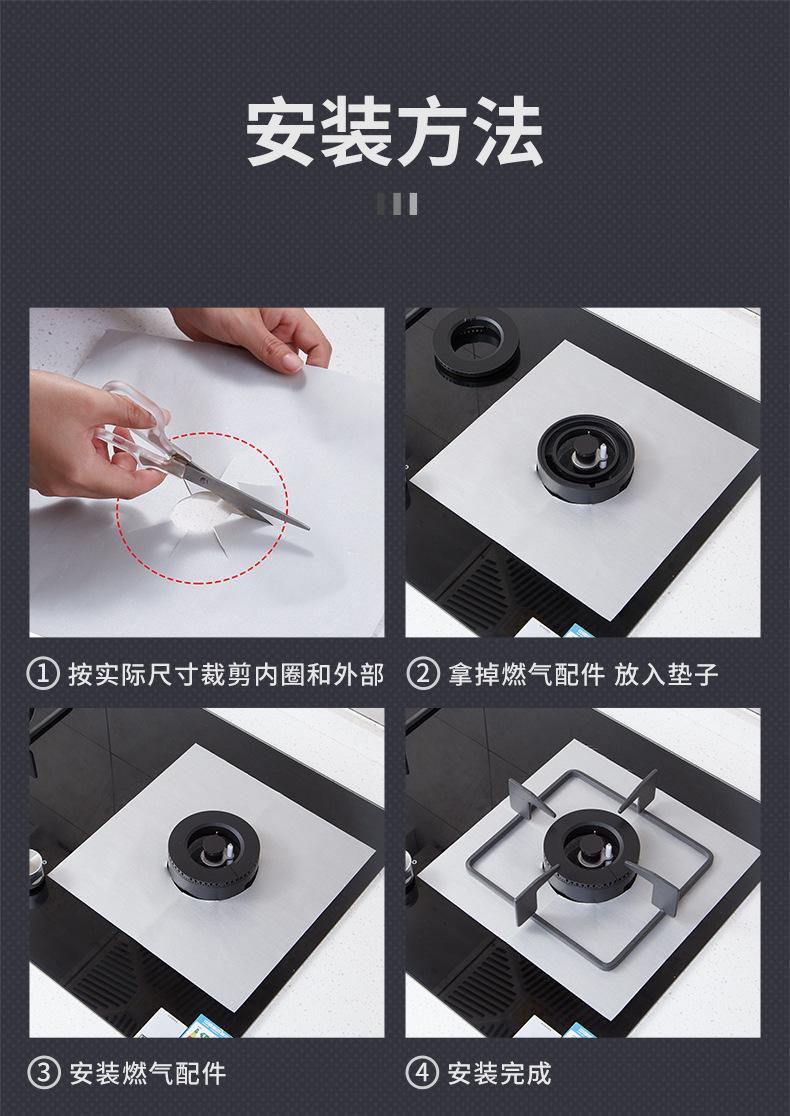 安装方法

① 按实际尺寸裁剪内圈和外部

② 拿掉燃气配件 放入垫子

③ 安装燃气配件

④ 安装完成