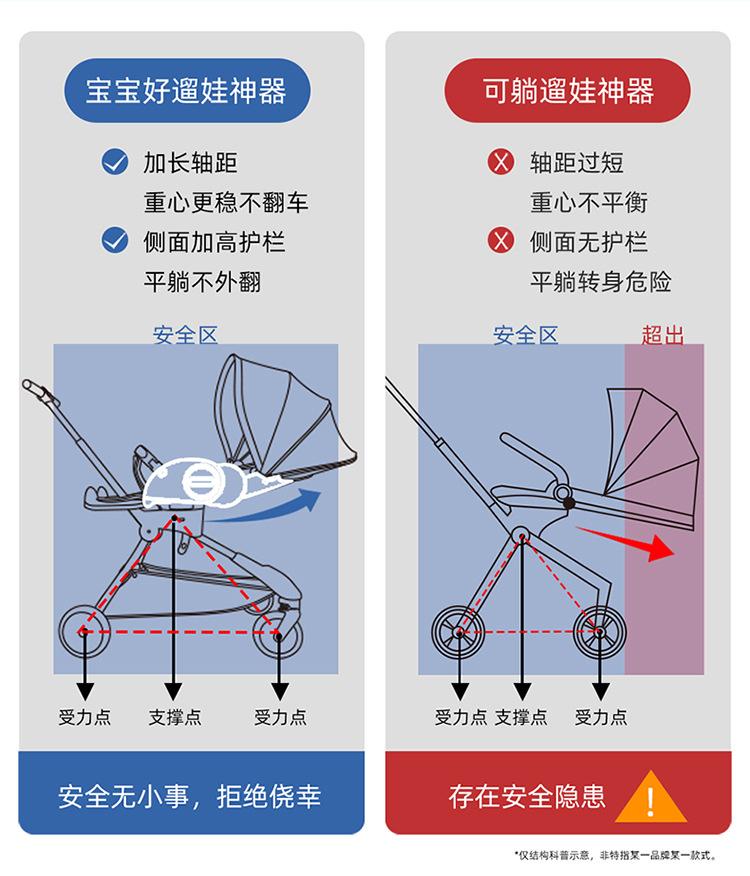 宝宝好遛娃神器

加长轴距
重心更稳不翻车
侧面加高护栏
平躺不外翻

安全区

受力点 支撑点 受力点

安全无小事，拒绝侥幸

可躺遛娃神器

轴距过短
重心不平衡
侧面无护栏
平躺转身危险

安全区 超出

受力点 支撑点 受力点

存在安全隐患

*仅结构科普示意，非特指某一品牌某一款式。