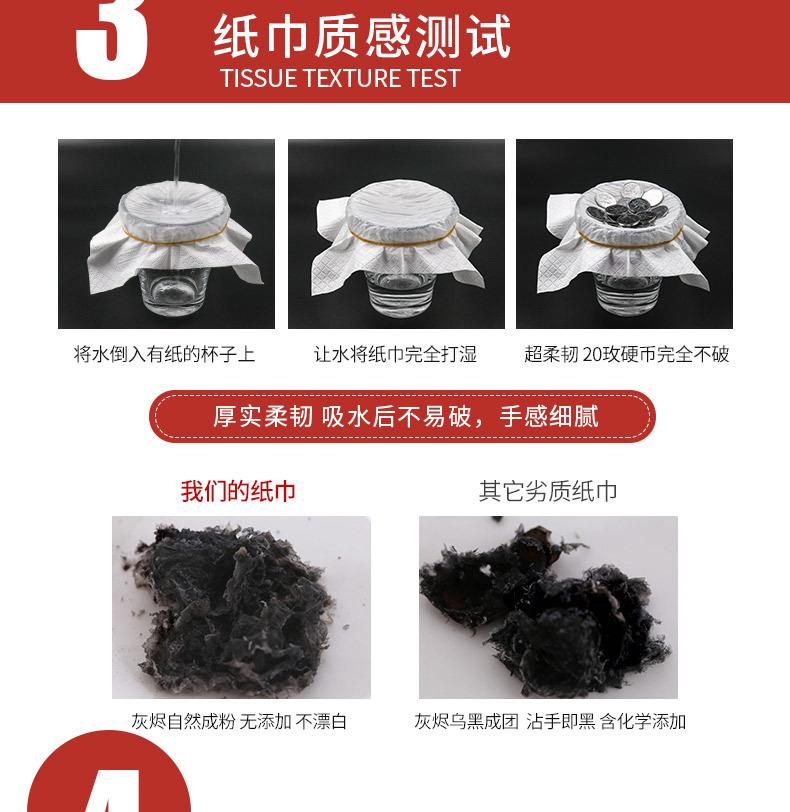 3

纸巾质感测试
TISSUE TEXTURE TEST

将水倒入有纸的杯子上

让水将纸巾完全打湿

超柔韧 20玫硬币完全不破

厚实柔韧 吸水后不易破，手感细腻

我们的纸巾

其它劣质纸巾

灰烬自然成粉 无添加 不漂白

灰烬乌黑成团 沾手即黑 含化学添加

4