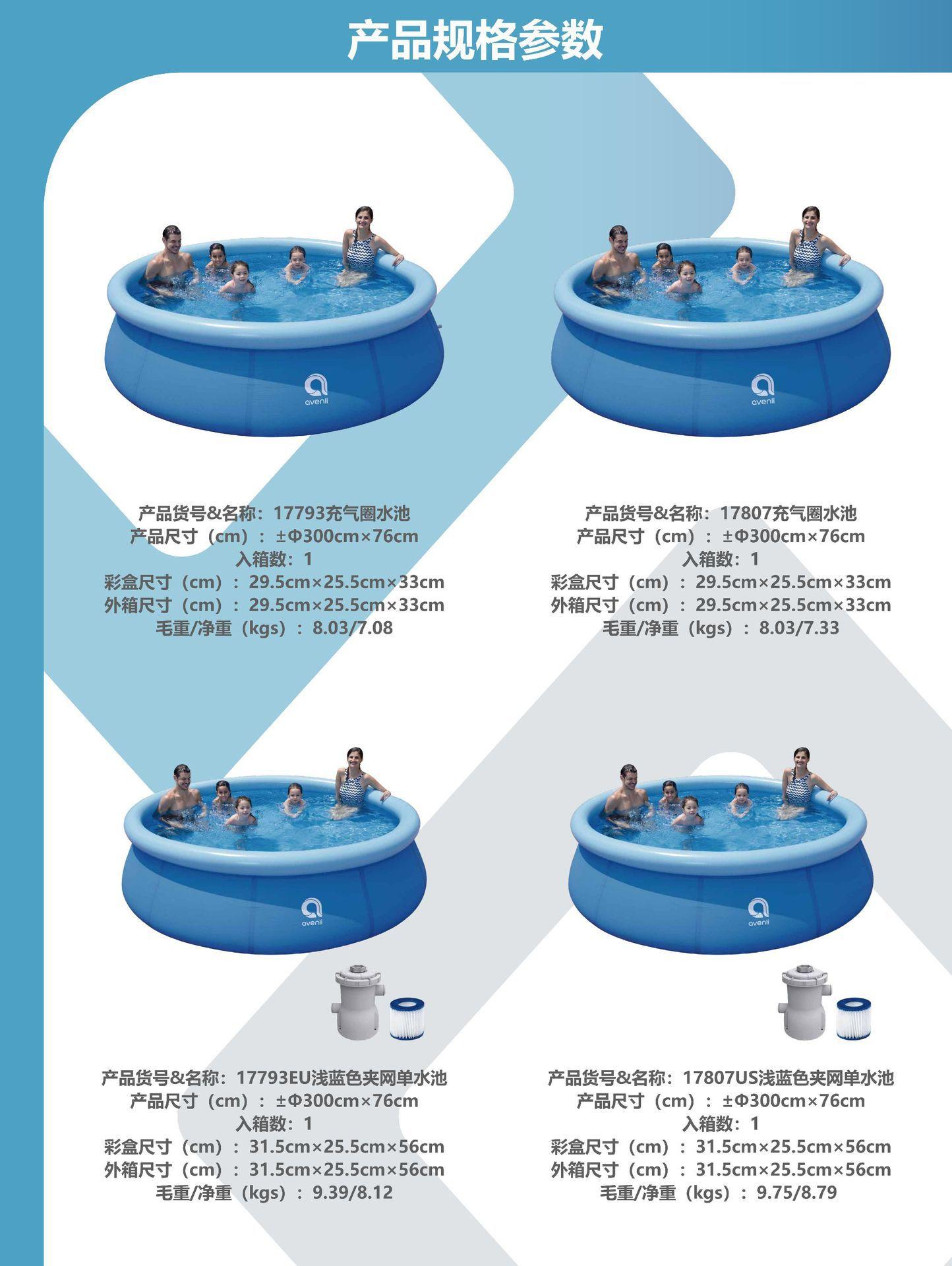 产品规格参数

avenli

产品货号&名称：17793充气圈水池
产品尺寸（cm）：±Φ300cm×76cm
入箱数：1
彩盒尺寸（cm）：29.5cm×25.5cm×33cm
外箱尺寸（cm）：29.5cm×25.5cm×33cm
毛重/净重（kgs）：8.03/7.08

avenli

产品货号&名称：17807充气圈水池
产品尺寸（cm）：±Φ300cm×76cm
入箱数：1
彩盒尺寸（cm）：29.5cm×25.5cm×33cm
外箱尺寸（cm）：29.5cm×25.5cm×33cm
毛重/净重（kgs）：8.03/7.33

avenli

产品货号&名称：17793EU浅蓝色夹网单水池
产品尺寸（cm）：±Φ300cm×76cm
入箱数：1
彩盒尺寸（cm）：31.5cm×25.5cm×56cm
外箱尺寸（cm）：31.5cm×25.5cm×56cm
毛重/净重（kgs）：9.39/8.12

avenli

产品货号&名称：17807US浅蓝色夹网单水池
产品尺寸（cm）：±Φ300cm×76cm
入箱数：1
彩盒尺寸（cm）：31.5cm×25.5cm×56cm
外箱尺寸（cm）：31.5cm×25.5cm×56cm
毛重/净重（kgs）：9.75/8.79