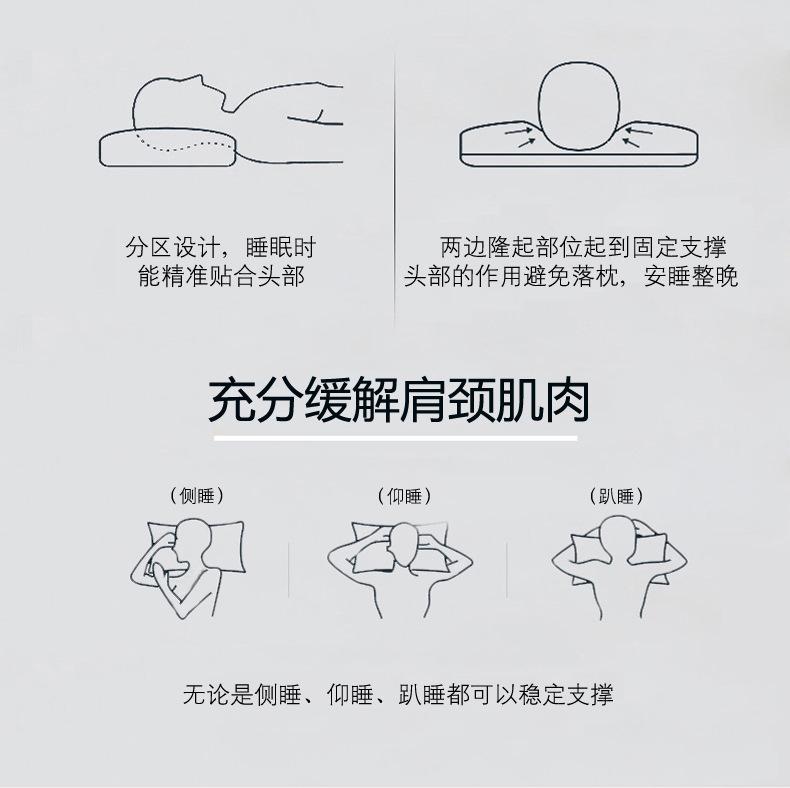 分区设计，睡眠时能精准贴合头部

两边隆起部位起到固定支撑头部的作用避免落枕，安睡整晚

充分缓解肩颈肌肉

（侧睡）

（仰睡）

（趴睡）

无论是侧睡、仰睡、趴睡都可以稳定支撑