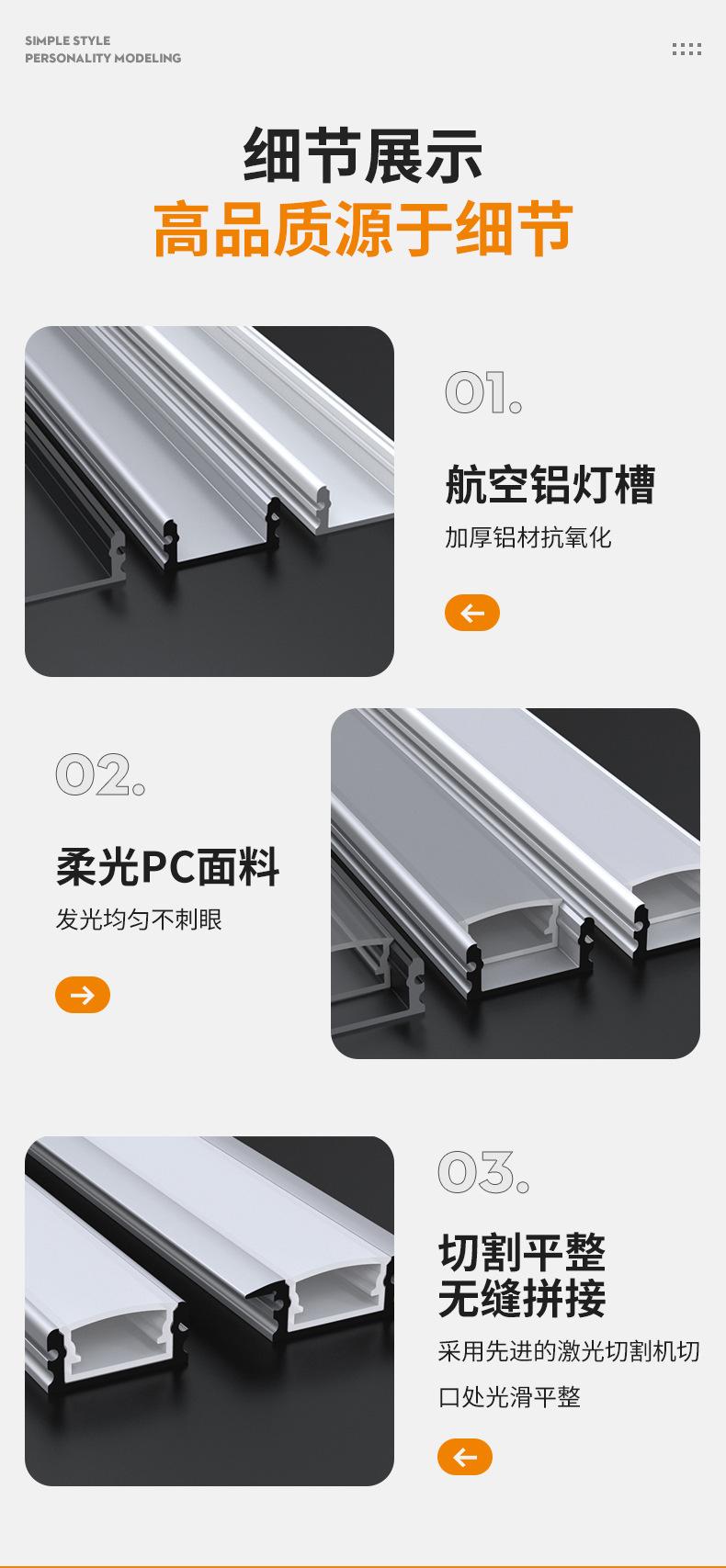 SIMPLE STYLE
PERSONALITY MODELING

细节展示
高品质源于细节

01.

航空铝灯槽

加厚铝材抗氧化

02.

柔光PC面料

发光均匀不刺眼

03.

切割平整
无缝拼接

采用先进的激光切割机切口处光滑平整