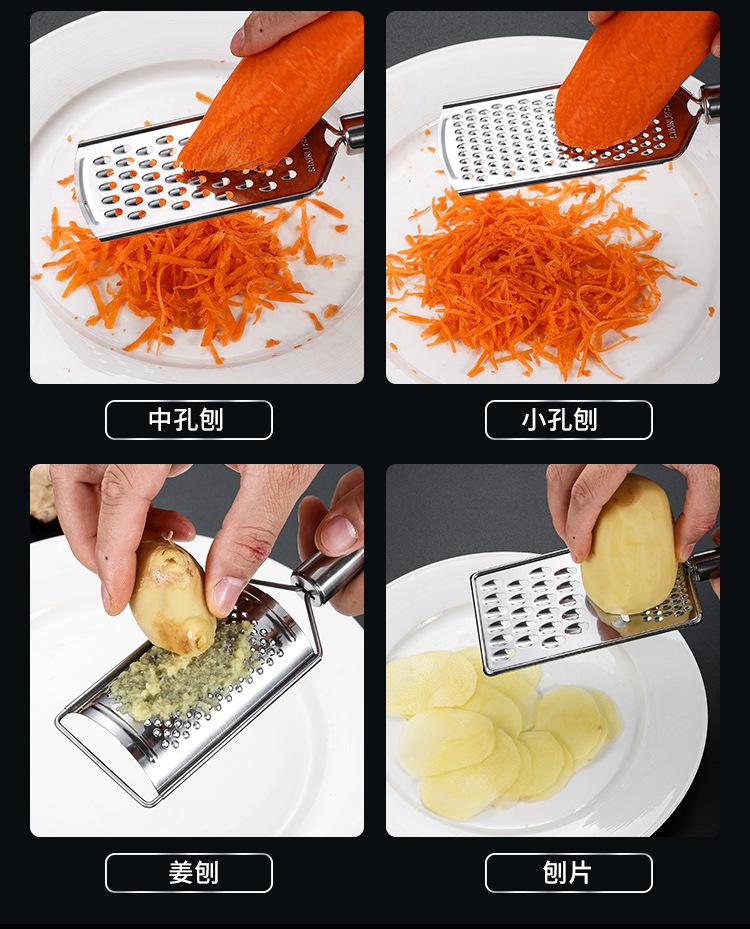 中孔刨

小孔刨

姜刨

刨片