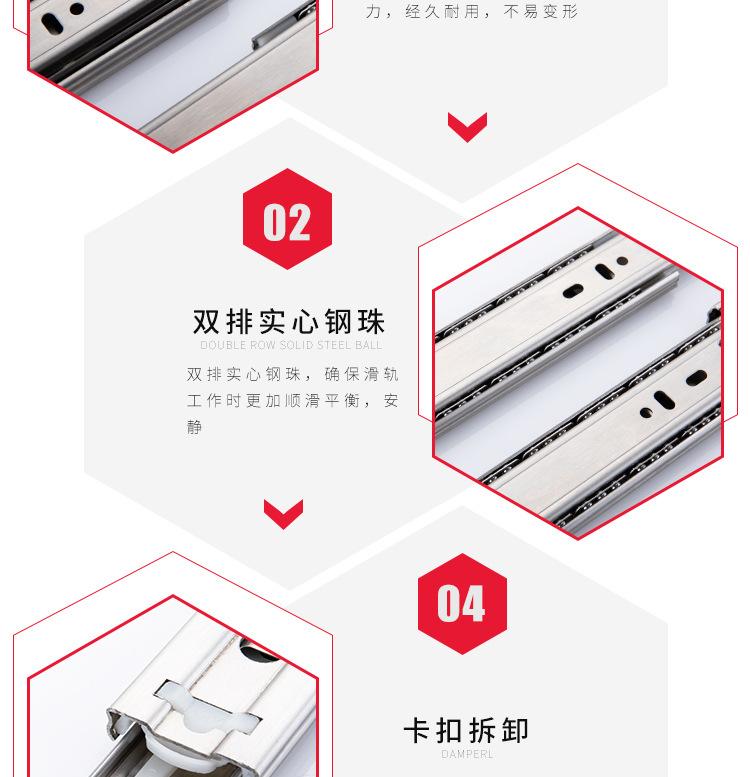 力，经久耐用，不易变形

02

双排实心钢珠

DOUBLE ROW SOLID STEEL BALL

双排实心钢珠，确保滑轨工作时更加顺滑平衡，安静

04

卡扣拆卸

DAMPERL