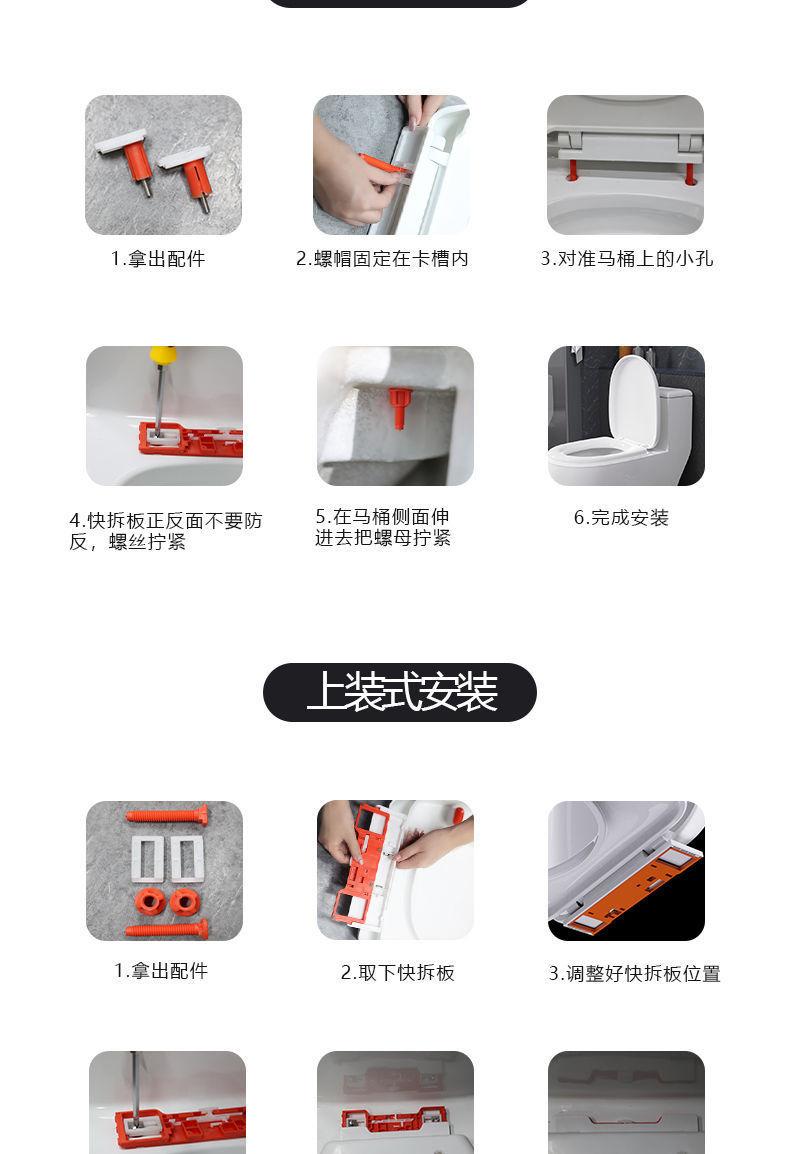 1.拿出配件

2.螺帽固定在卡槽内

3.对准马桶上的小孔

4.快拆板正反面不要防反，螺丝拧紧

5.在马桶侧面伸进去把螺母拧紧

6.完成安装

上装式安装

1.拿出配件

2.取下快拆板

3.调整好快拆板位置