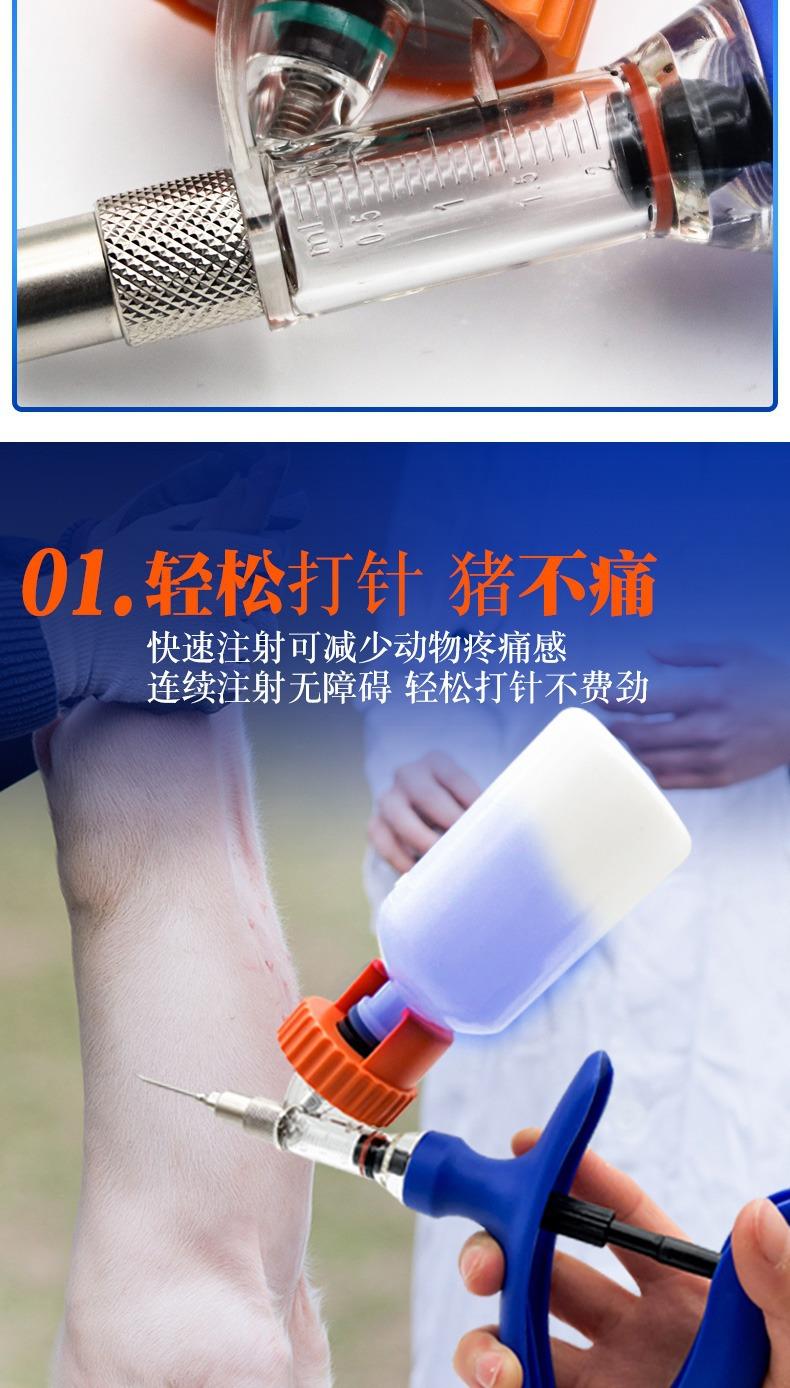 ml 0.5 1 1.5 2

01.轻松打针 猪不痛

快速注射可减少动物疼痛感
连续注射无障碍 轻松打针不费劲