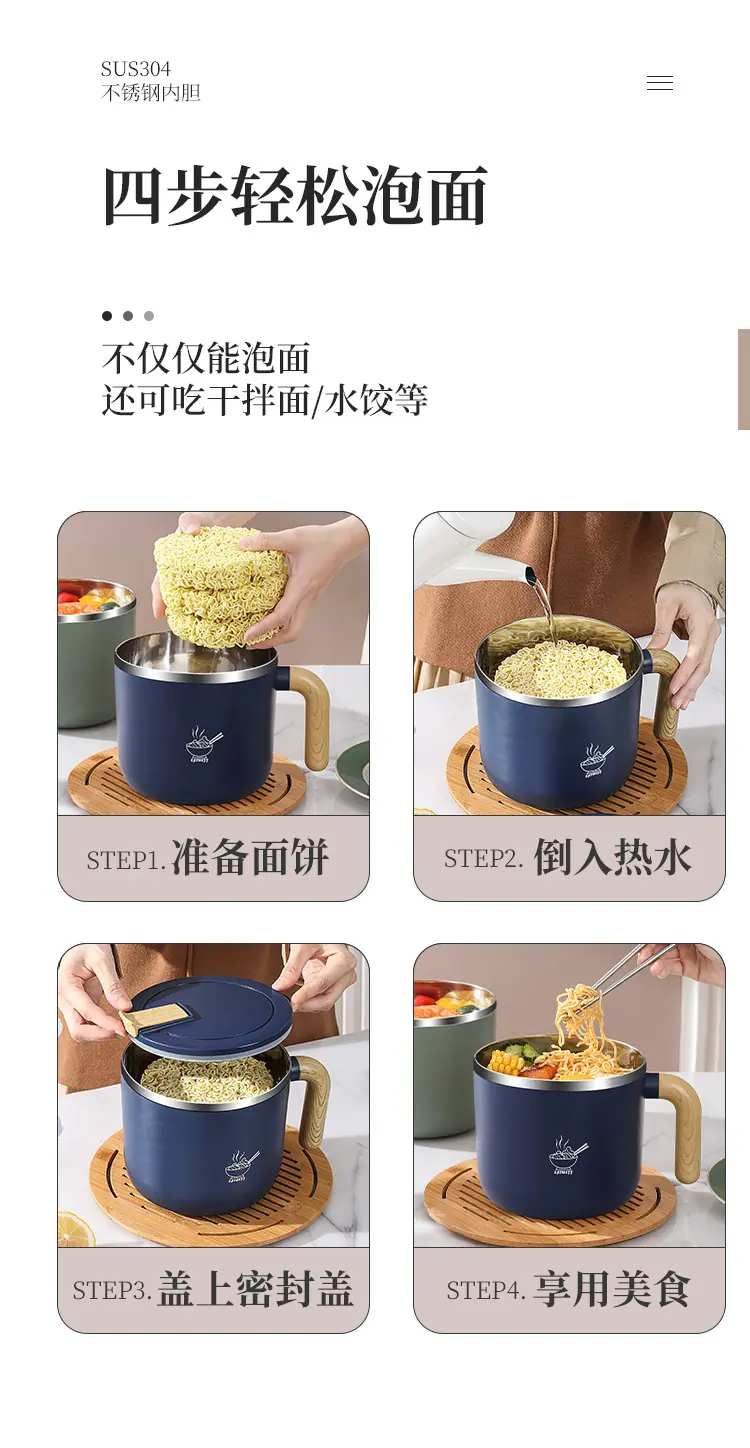 SUS304
不锈钢内胆

四步轻松泡面

不仅仅能泡面
还可吃干拌面/水饺等

STEP1. 准备面饼

STEP2. 倒入热水

STEP3. 盖上密封盖

STEP4. 享用美食