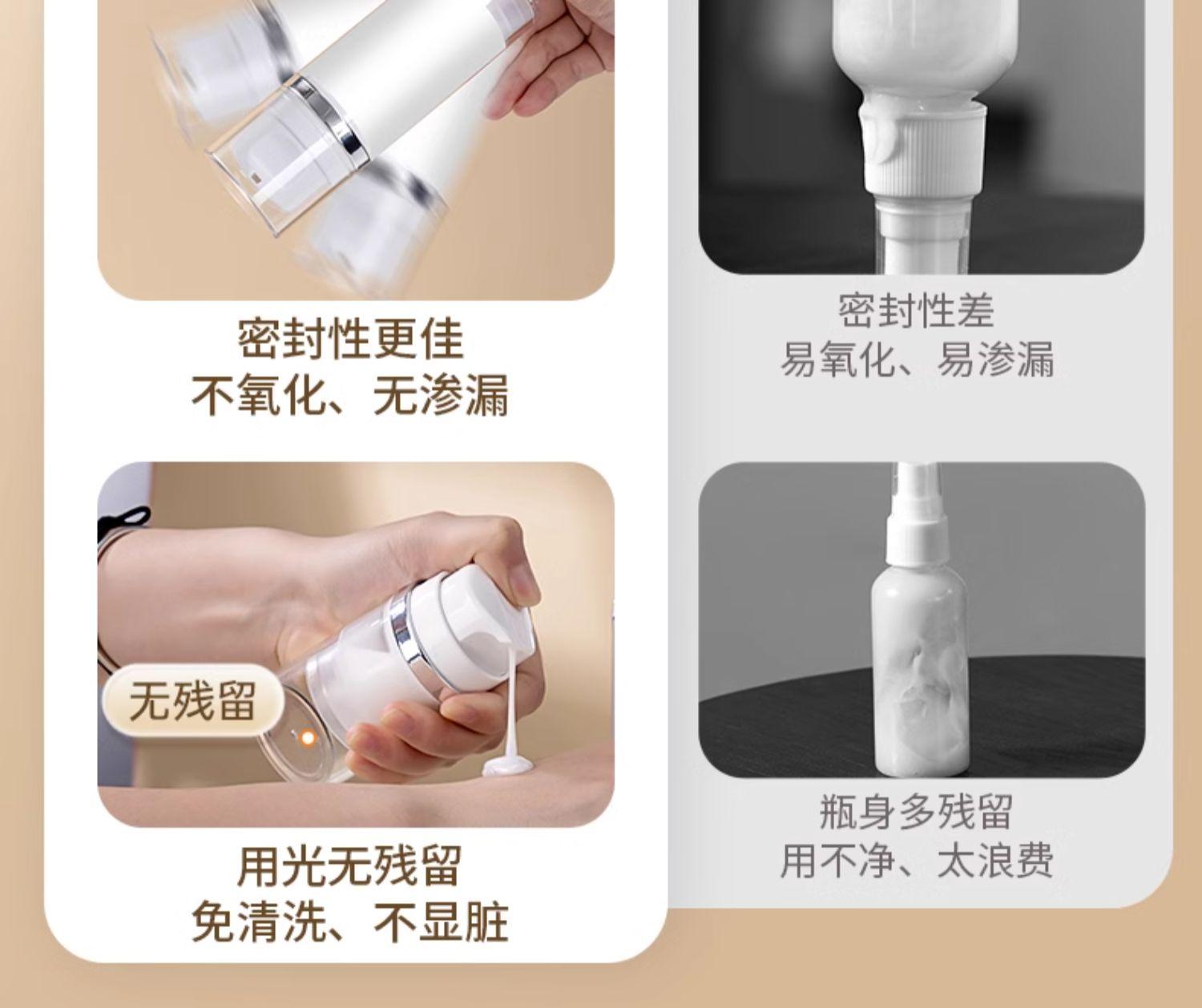 密封性更佳
不氧化、无渗漏

无残留

用光无残留
免清洗、不显脏

密封性差
易氧化、易渗漏

瓶身多残留
用不净、太浪费