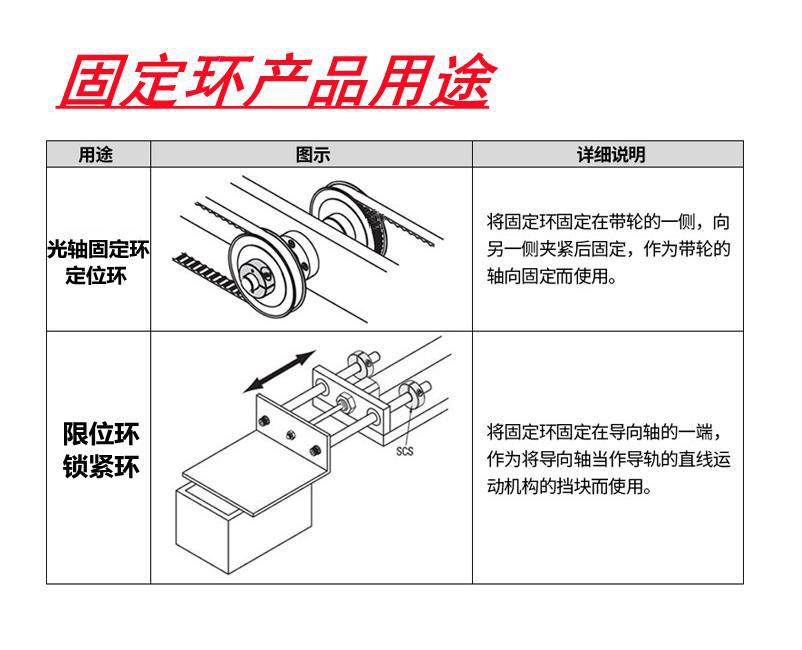 固定环产品用途

| 用途 | 图示 | 详细说明 |
|---|---|---|
| 光轴固定环 定位环 |  | 将固定环固定在带轮的一侧，向另一侧夹紧后固定，作为带轮的轴向固定而使用。 |
| 限位环 锁紧环 | SCS | 将固定环固定在导向轴的一端，作为将导向轴当作导轨的直线运动机构的挡块而使用。 |