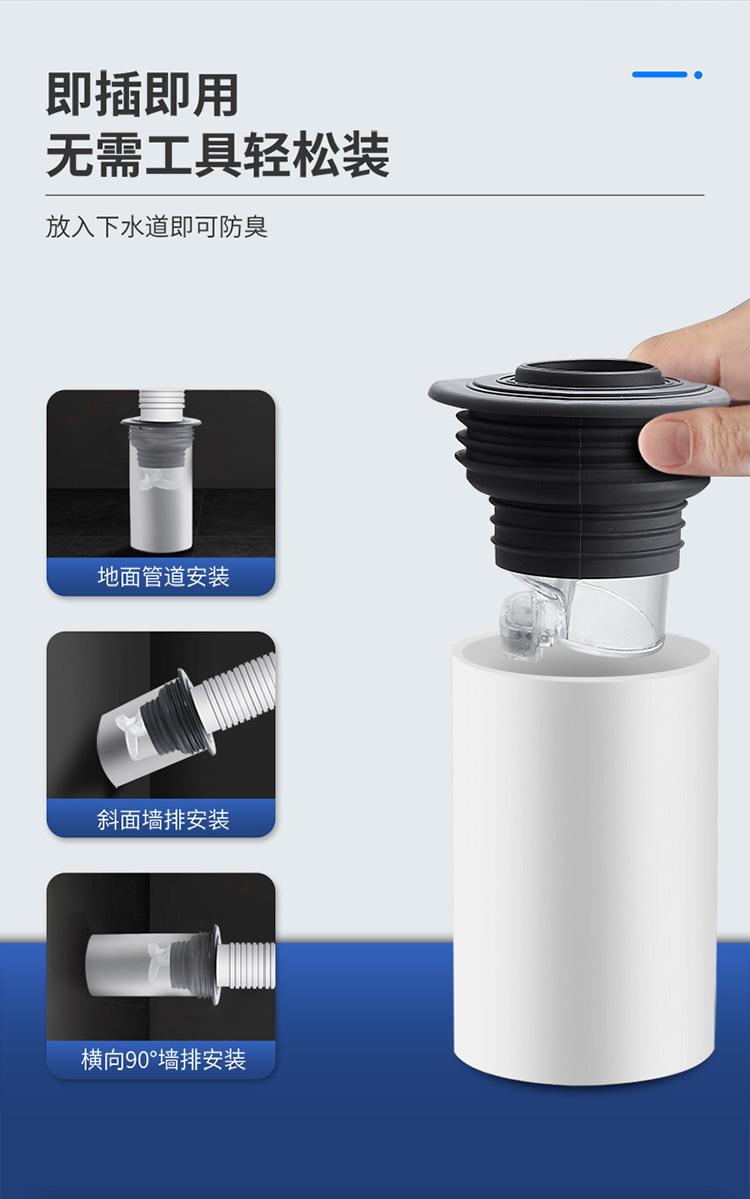 即插即用
无需工具轻松装

放入下水道即可防臭

地面管道安装

斜面墙排安装

横向90°墙排安装