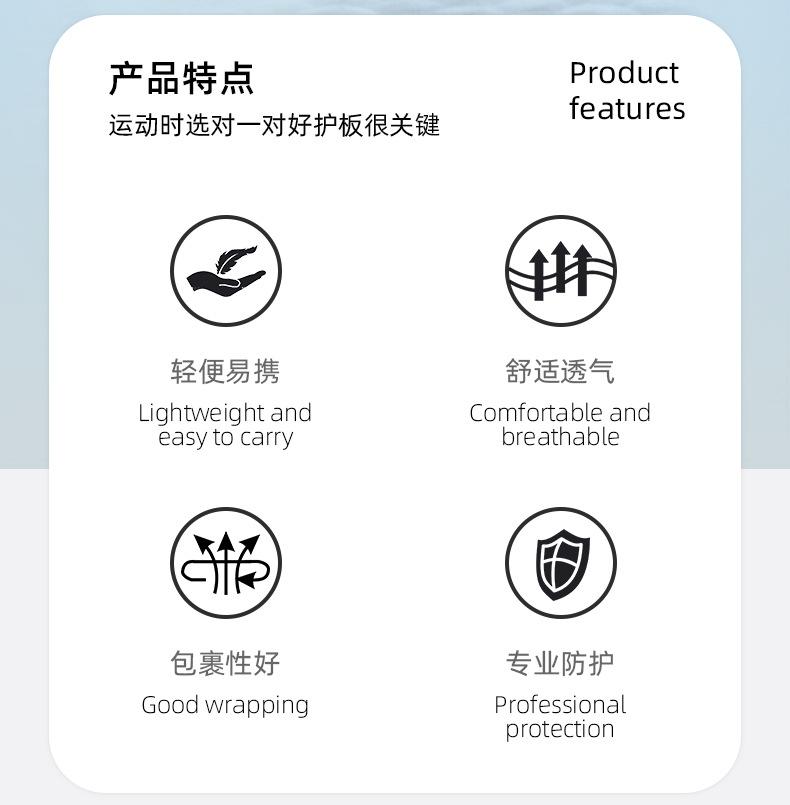 产品特点

运动时选对一对好护板很关键

Product features

轻便易携

Lightweight and easy to carry

舒适透气

Comfortable and breathable

包裹性好

Good wrapping

专业防护

Professional protection