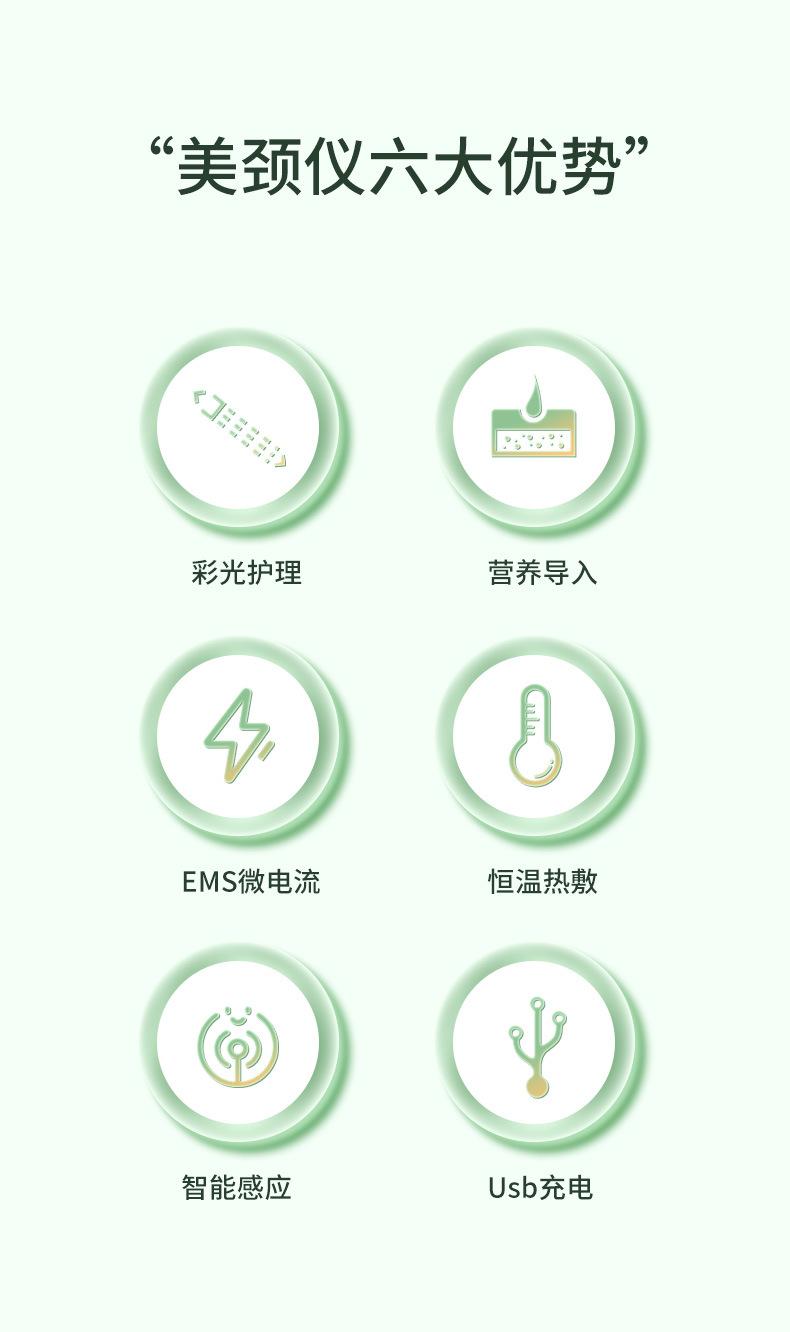 “美颈仪六大优势”

彩光护理

营养导入

EMS微电流

恒温热敷

智能感应

Usb充电