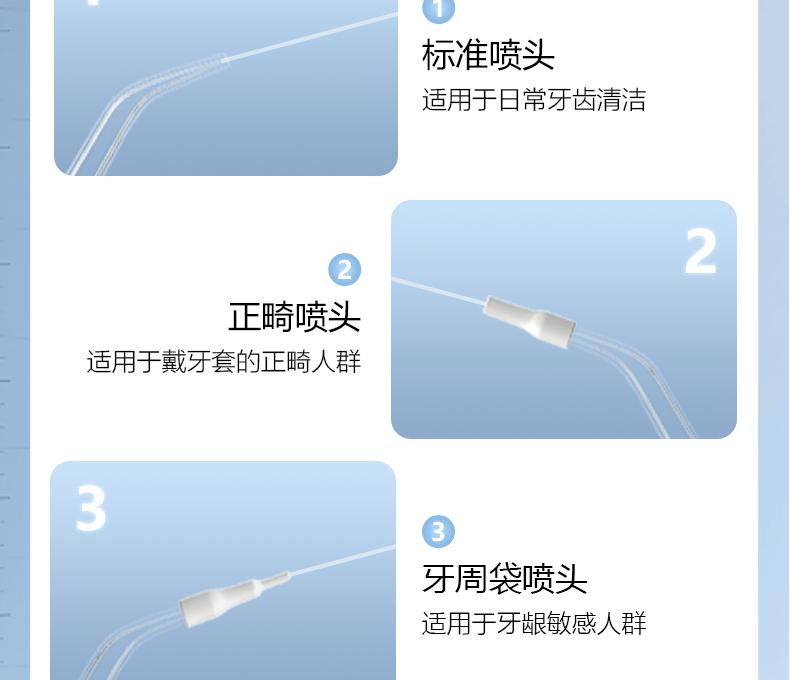 1
标准喷头
适用于日常牙齿清洁

2
2
正畸喷头
适用于戴牙套的正畸人群

3
3
牙周袋喷头
适用于牙龈敏感人群