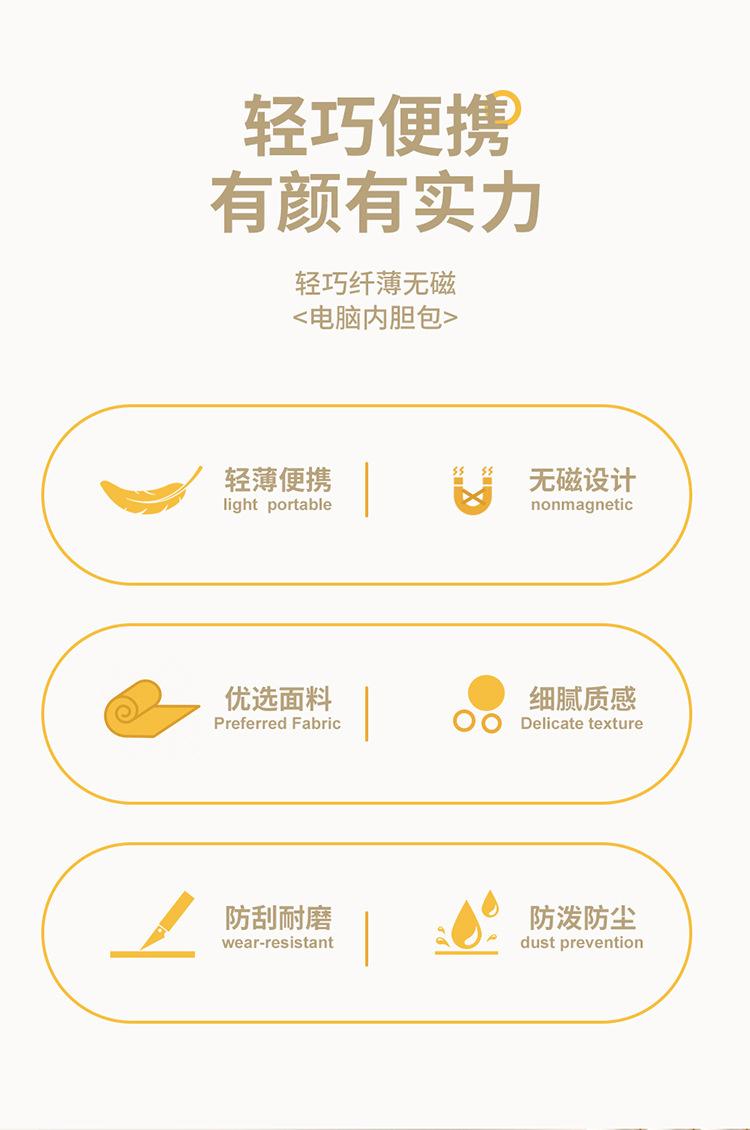 轻巧便携
有颜有实力

轻巧纤薄无磁
<电脑内胆包>

轻薄便携
light portable

无磁设计
nonmagnetic

优选面料
Preferred Fabric

细腻质感
Delicate texture

防刮耐磨
wear-resistant

防泼防尘
dust prevention