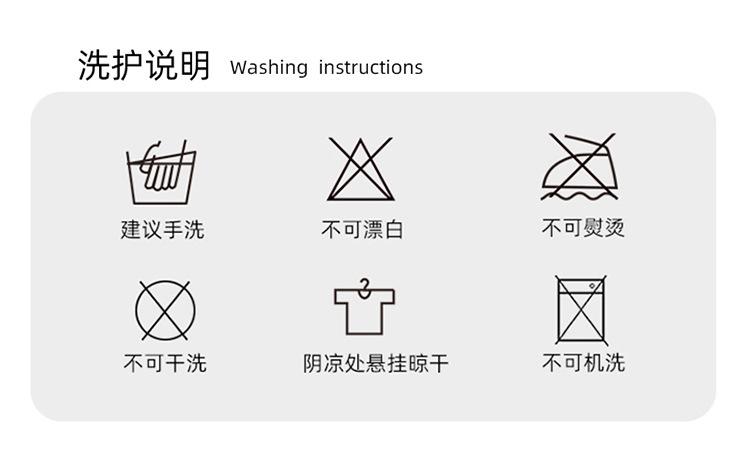 洗护说明 Washing instructions

建议手洗

不可漂白

不可熨烫

不可干洗

阴凉处悬挂晾干

不可机洗