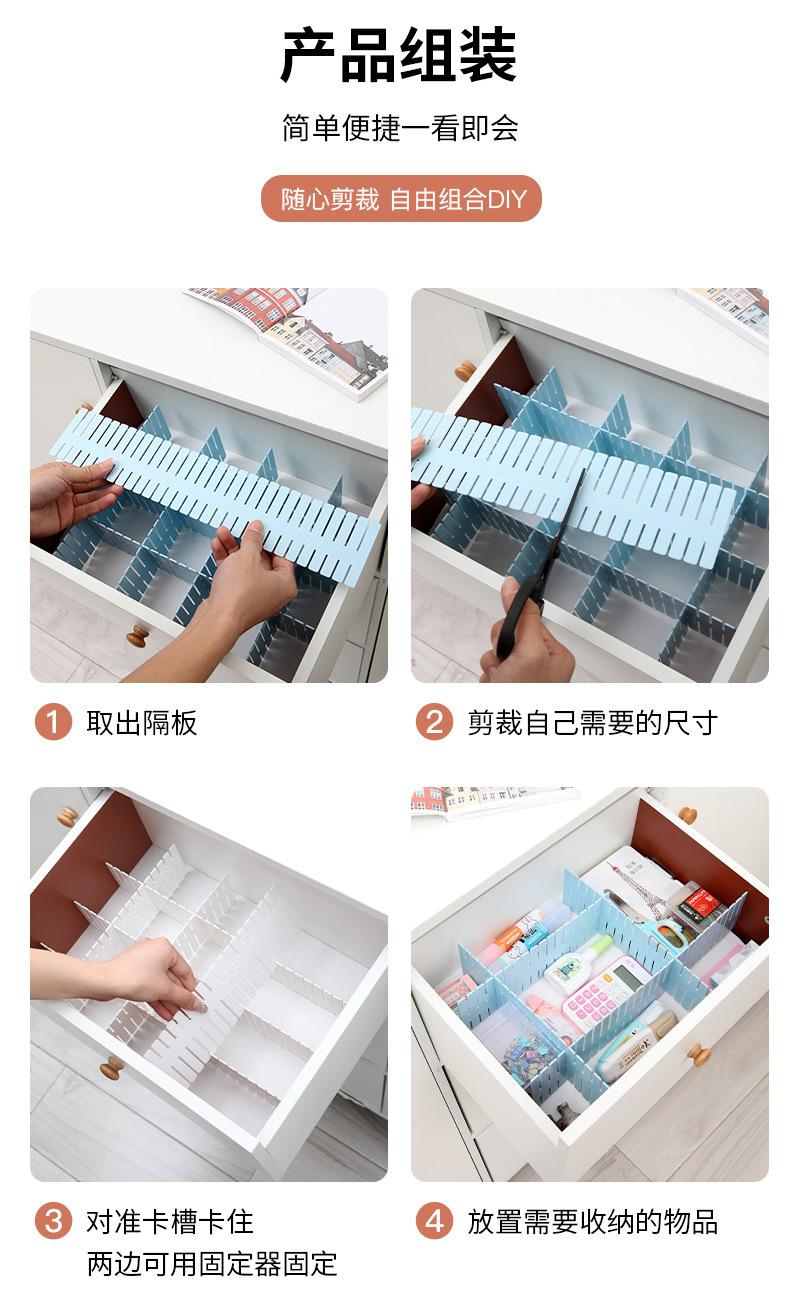 产品组装

简单便捷一看即会

随心剪裁 自由组合DIY

1 取出隔板

2 剪裁自己需要的尺寸

3 对准卡槽卡住
两边可用固定器固定

4 放置需要收纳的物品