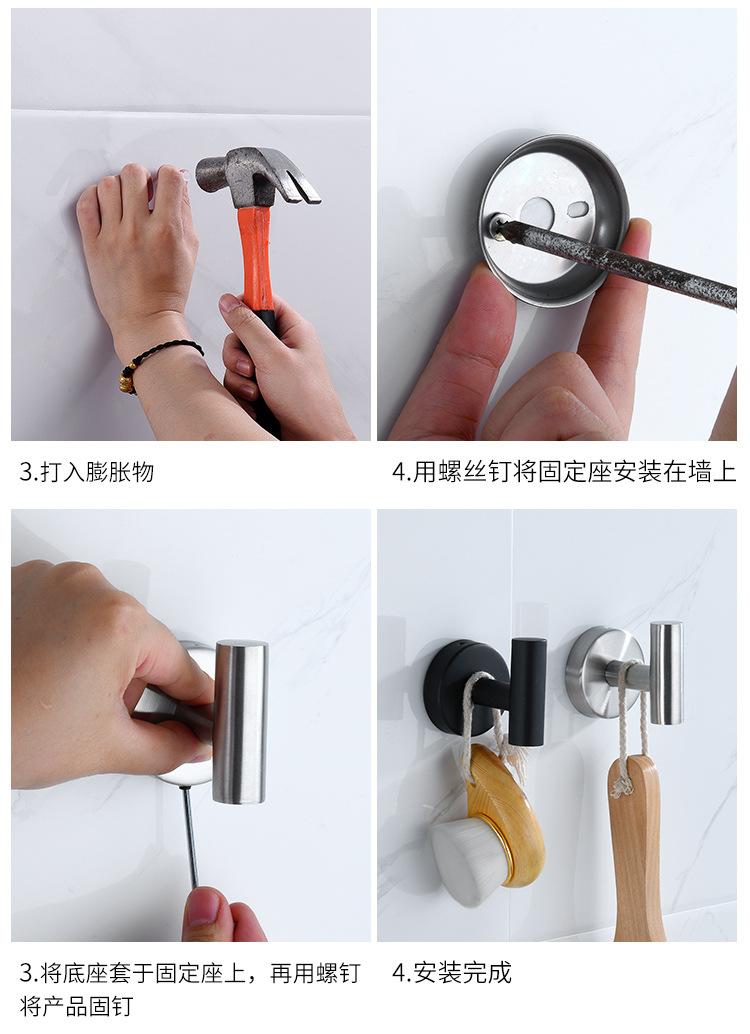 3.打入膨胀物

4.用螺丝钉将固定座安装在墙上

3.将底座套于固定座上，再用螺钉将产品固钉

4.安装完成